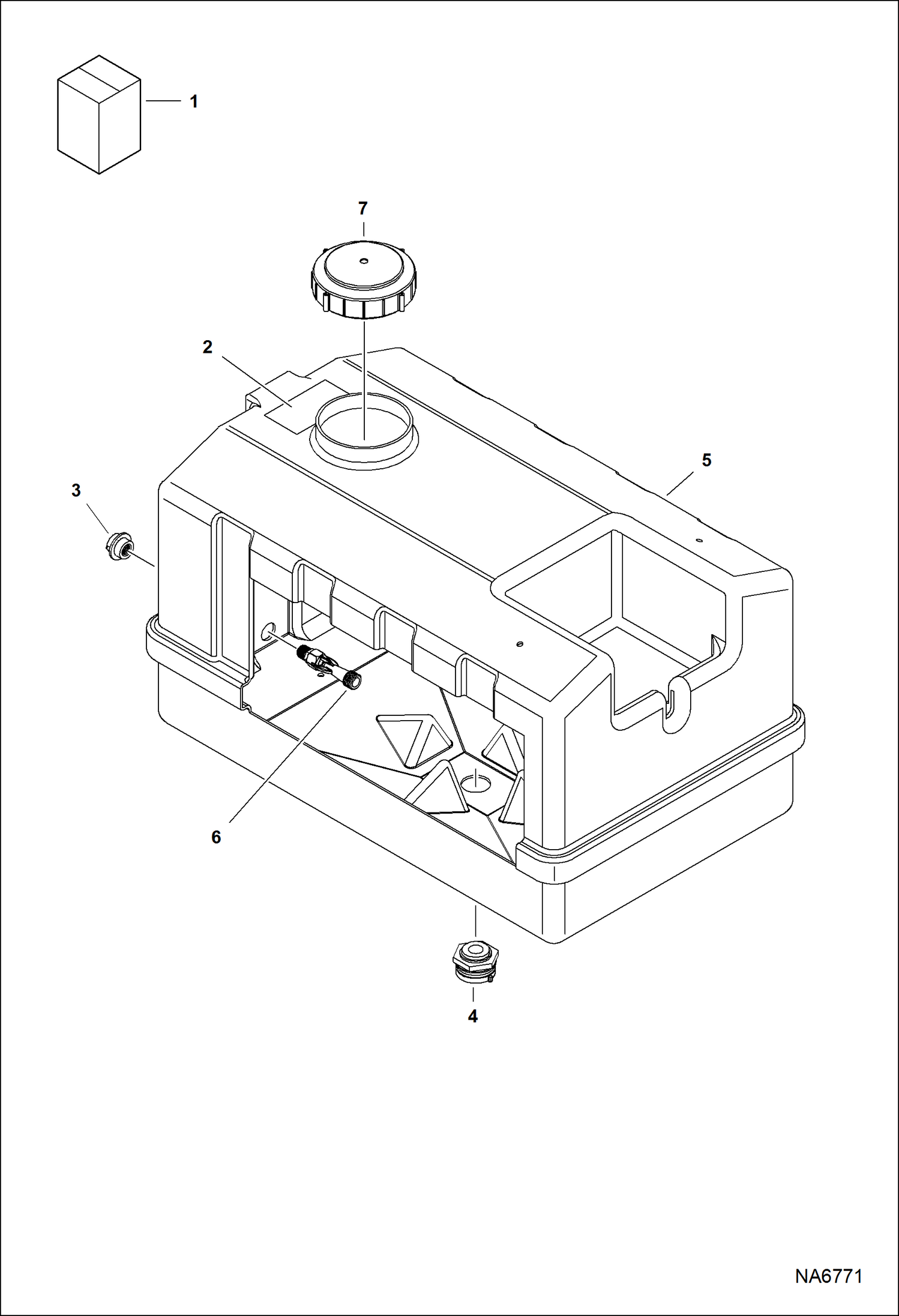 1

7

2

5

3

6

4

NA6771