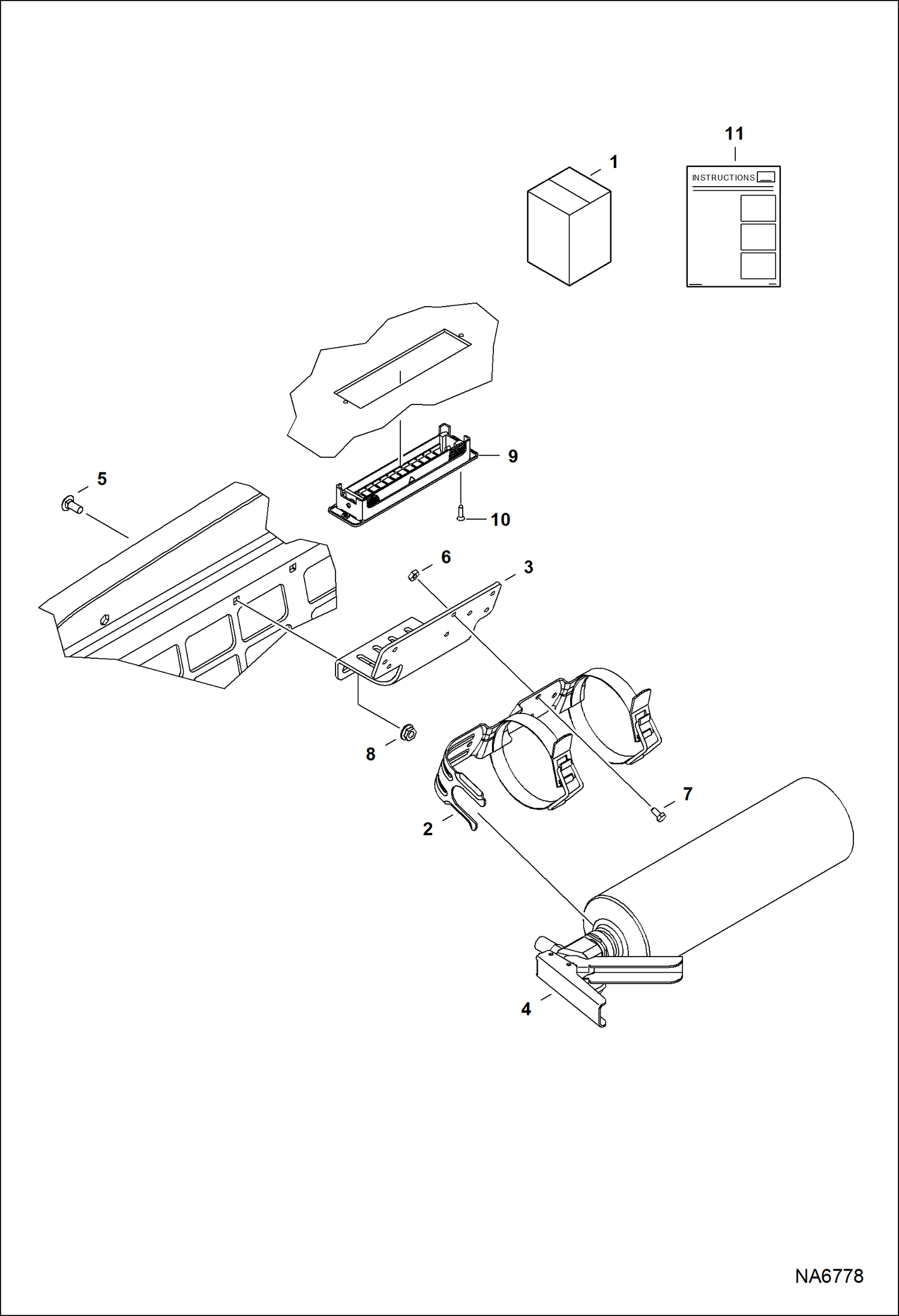 11
1
INSTRUCTIONS
9
5
10
6
3
8
7
2
4
NA6778