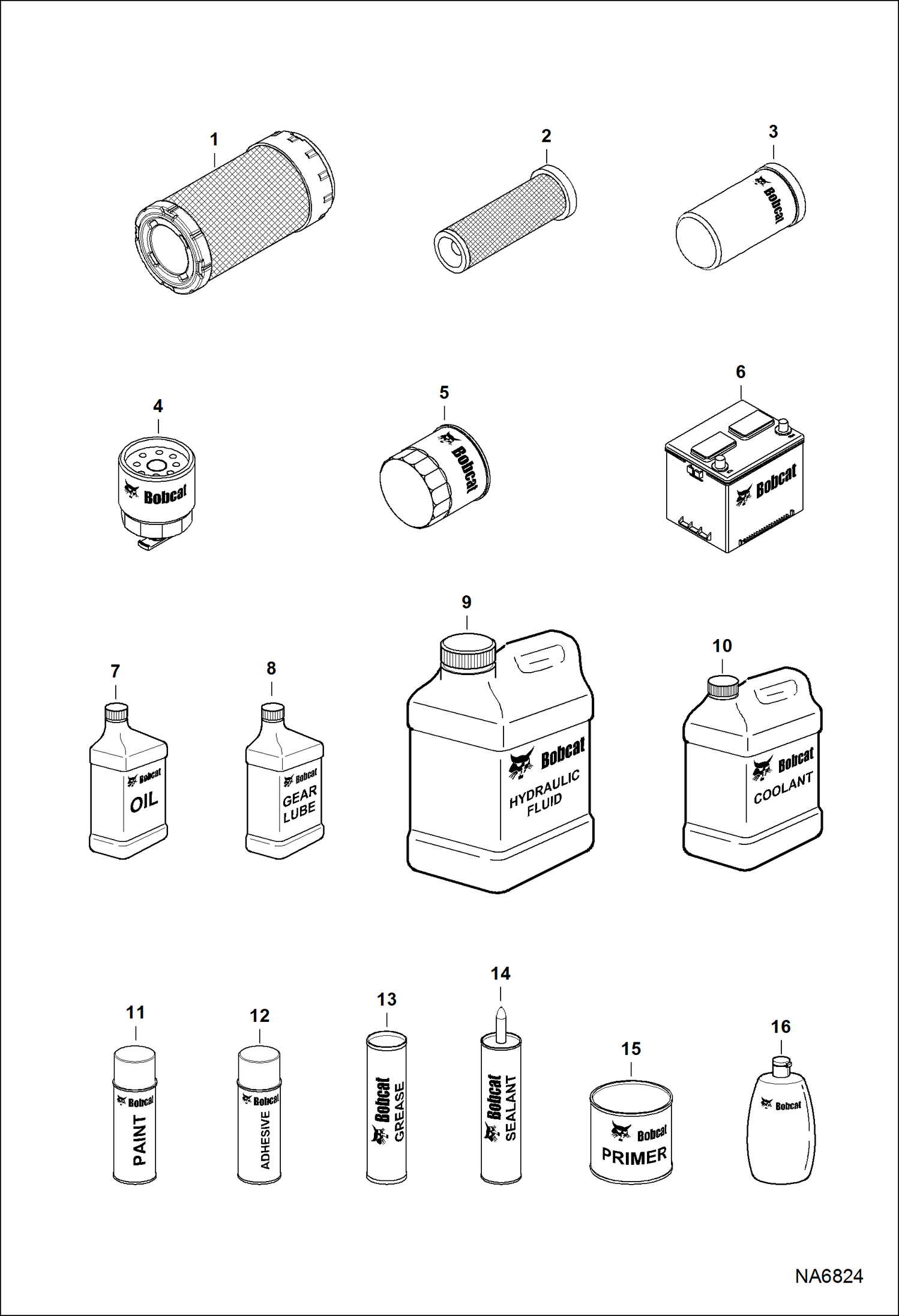 1

2

3
Bobcat

4
Bobcat

5
Bobcat

6
Bobcat

7
Bobcat
OIL

8
Bobcat
GEAR LUBE

9
Bobcat
HYDRAULIC FLUID

10
Bobcat
COOLANT

11
Bobcat
PAINT

12
Bobcat
ADHESIVE

13
Bobcat
GREASE

14
Bobcat
SEALANT

15
Bobcat
PRIMER

16
Bobcat

NA6824