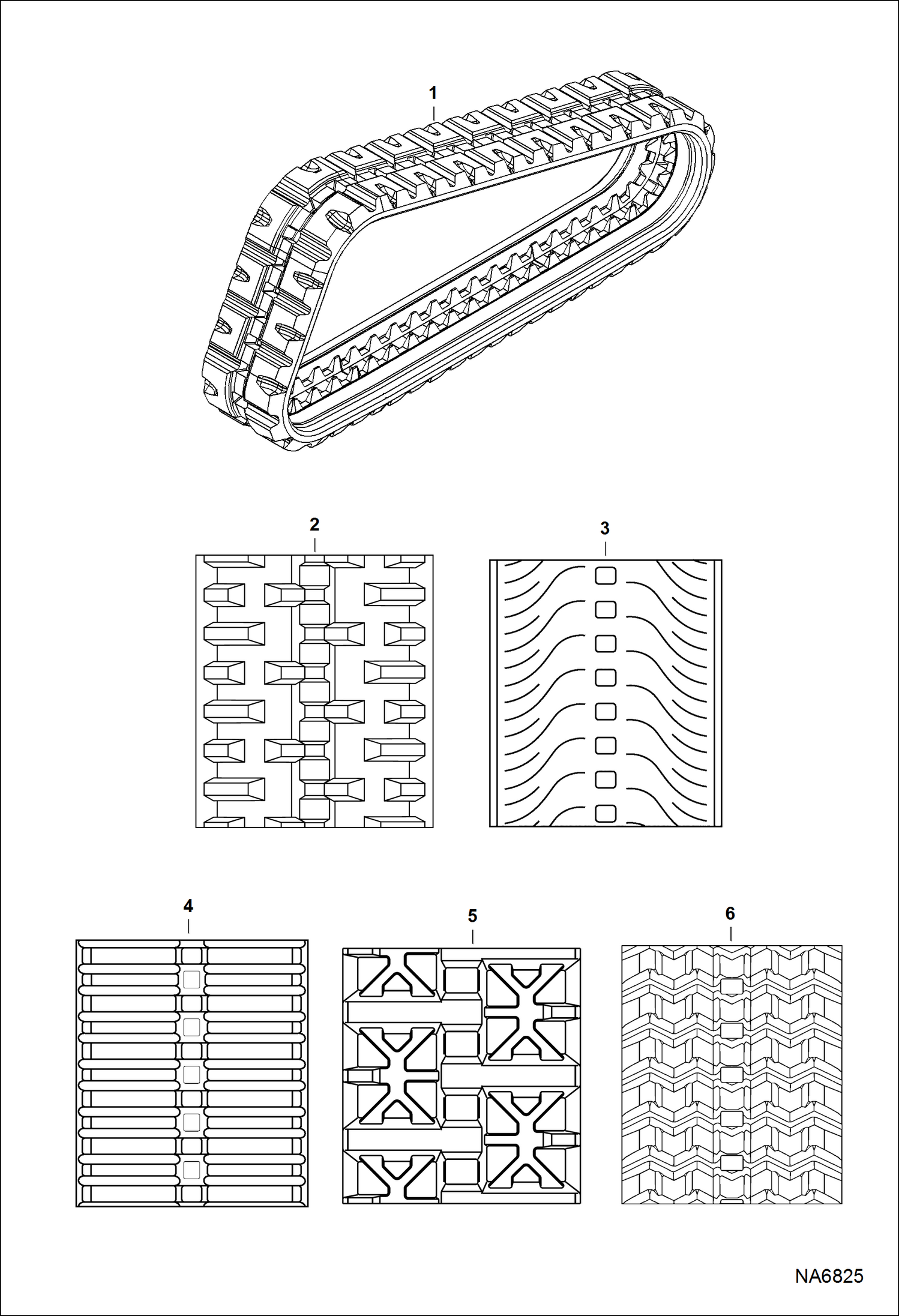 1

2

3

4

5

6

NA6825