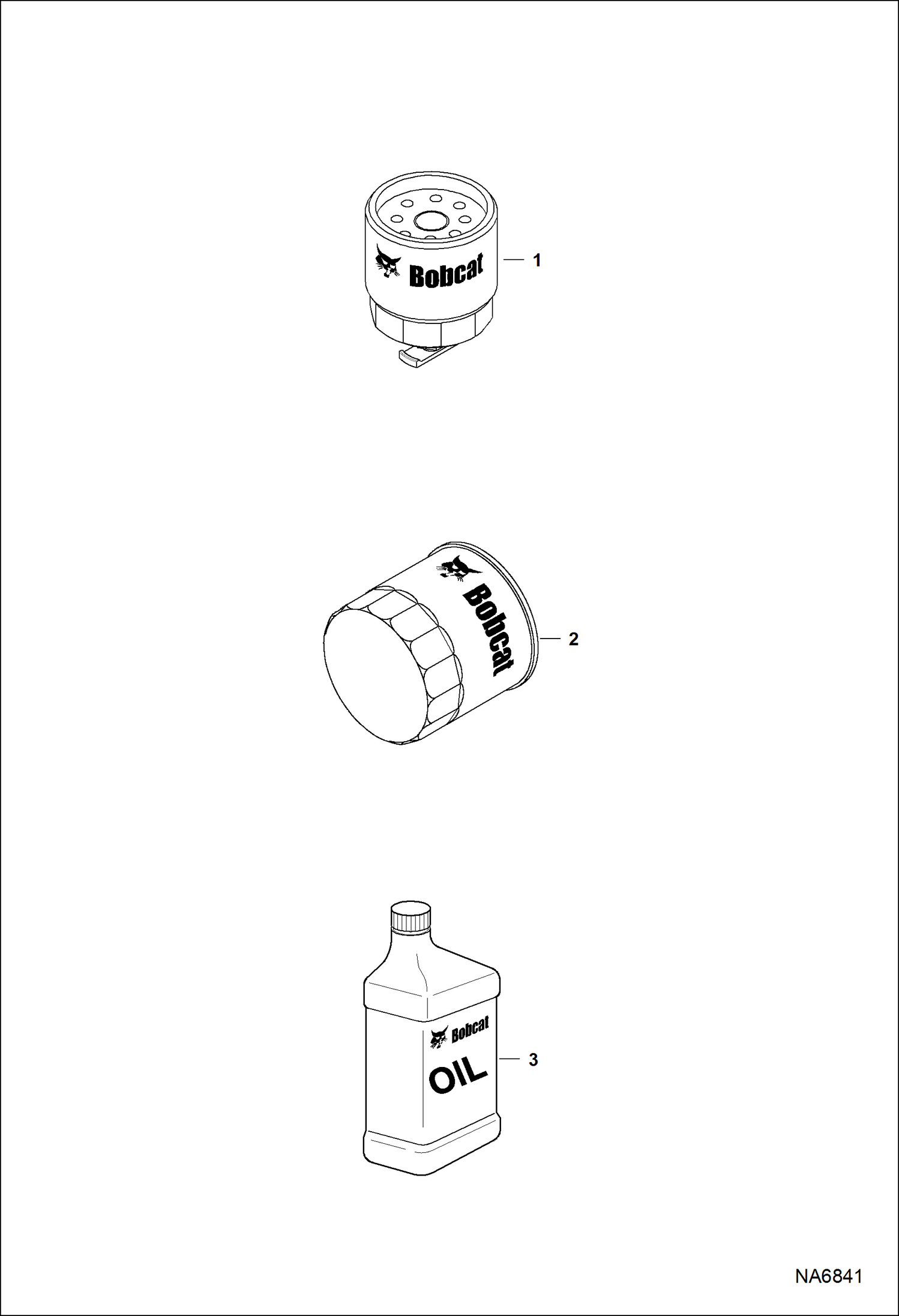 Bobcat
1

Bobcat
2

Bobcat
OIL
3

NA6841