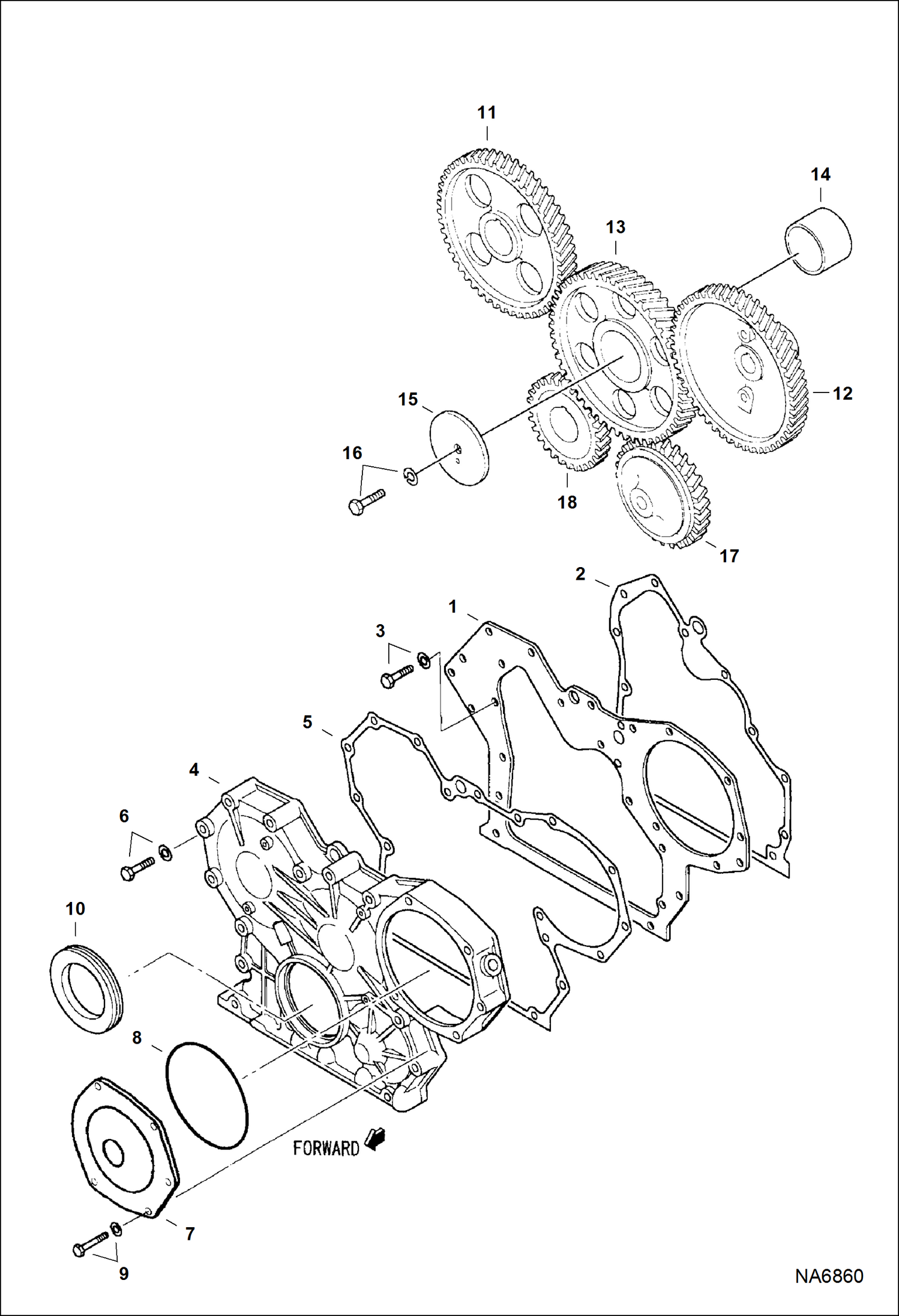 11
14
13
12
15
16
18
17
2
1
3
5
4
6
10
8
FORWARD
7
9
NA6860