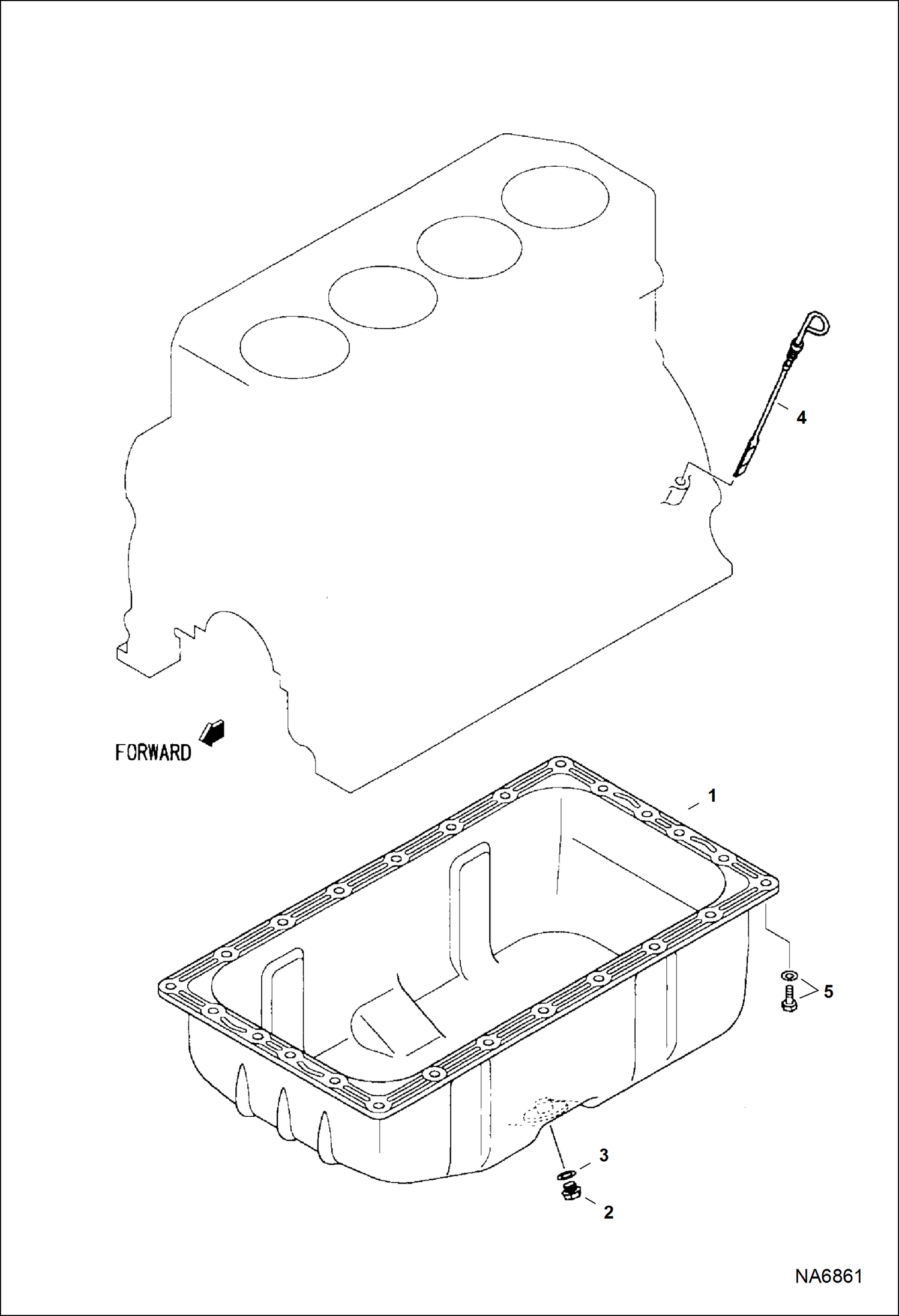 4

FORWARD

1

5

3

2

NA6861