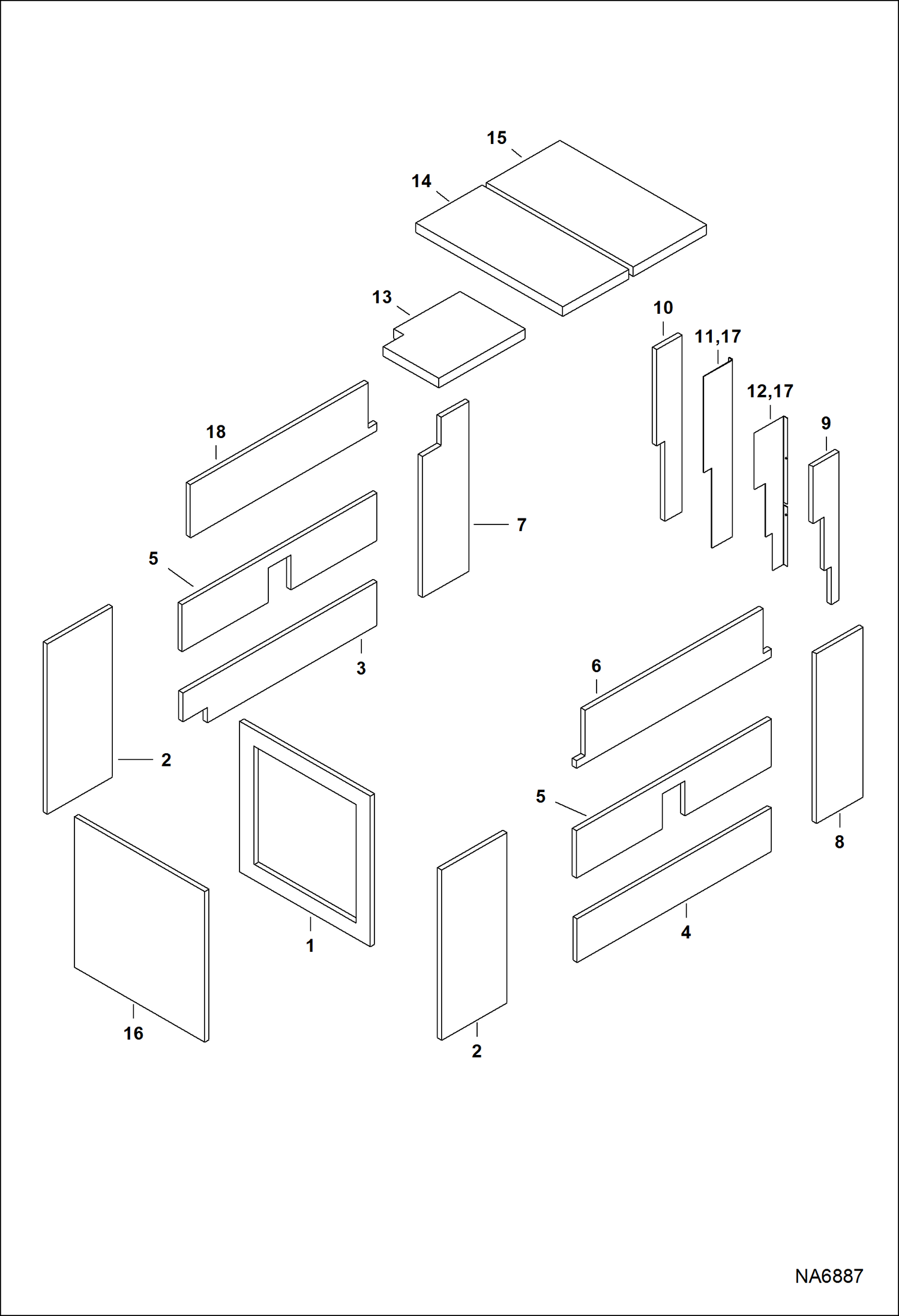 15
14
13
10
11,17
12,17
9
18
7
5
3
6
2
5
8
1
4
16
2
NA6887