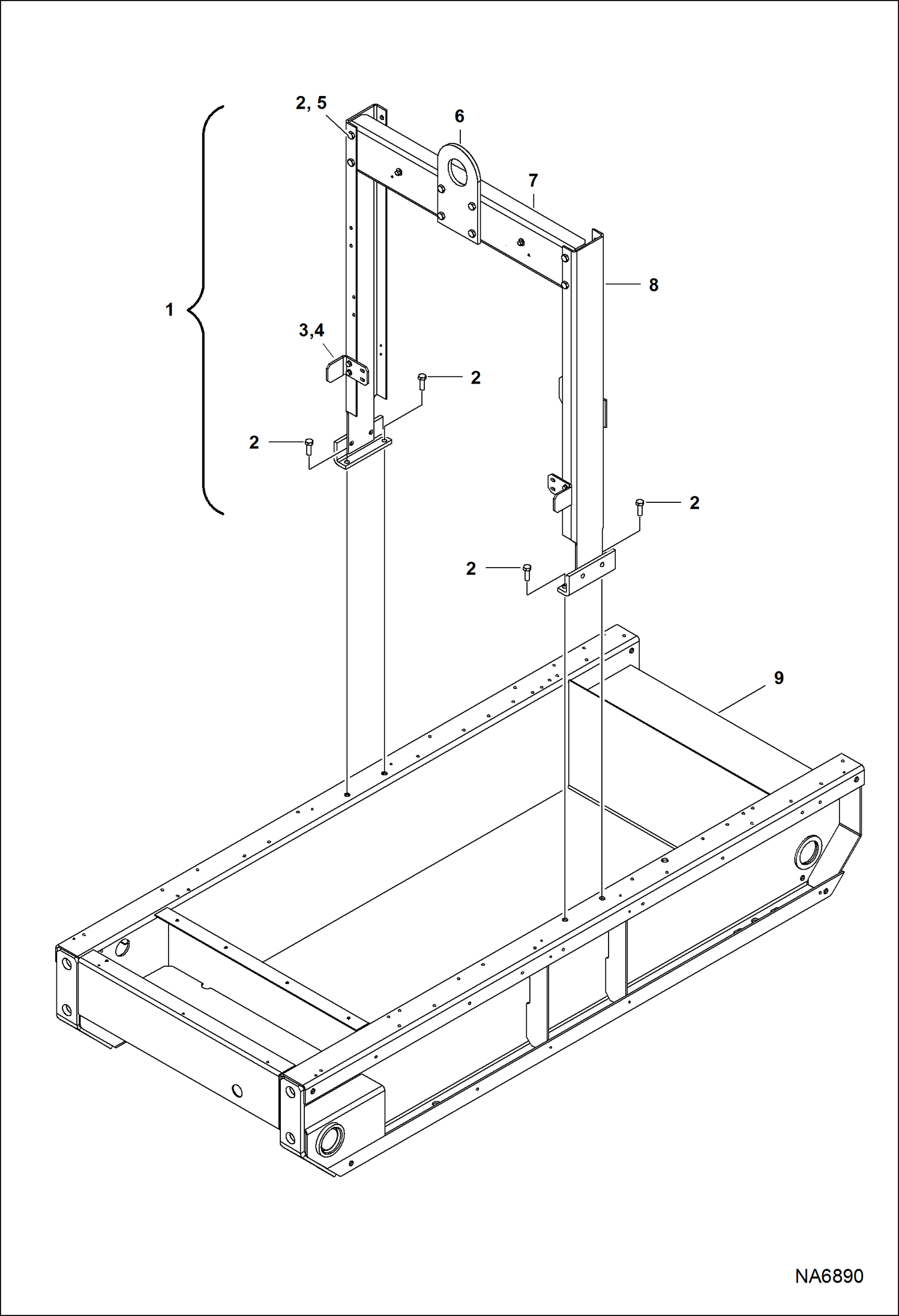 2, 5
6
7
8
1
3,4
2
2
2
2
9
NA6890