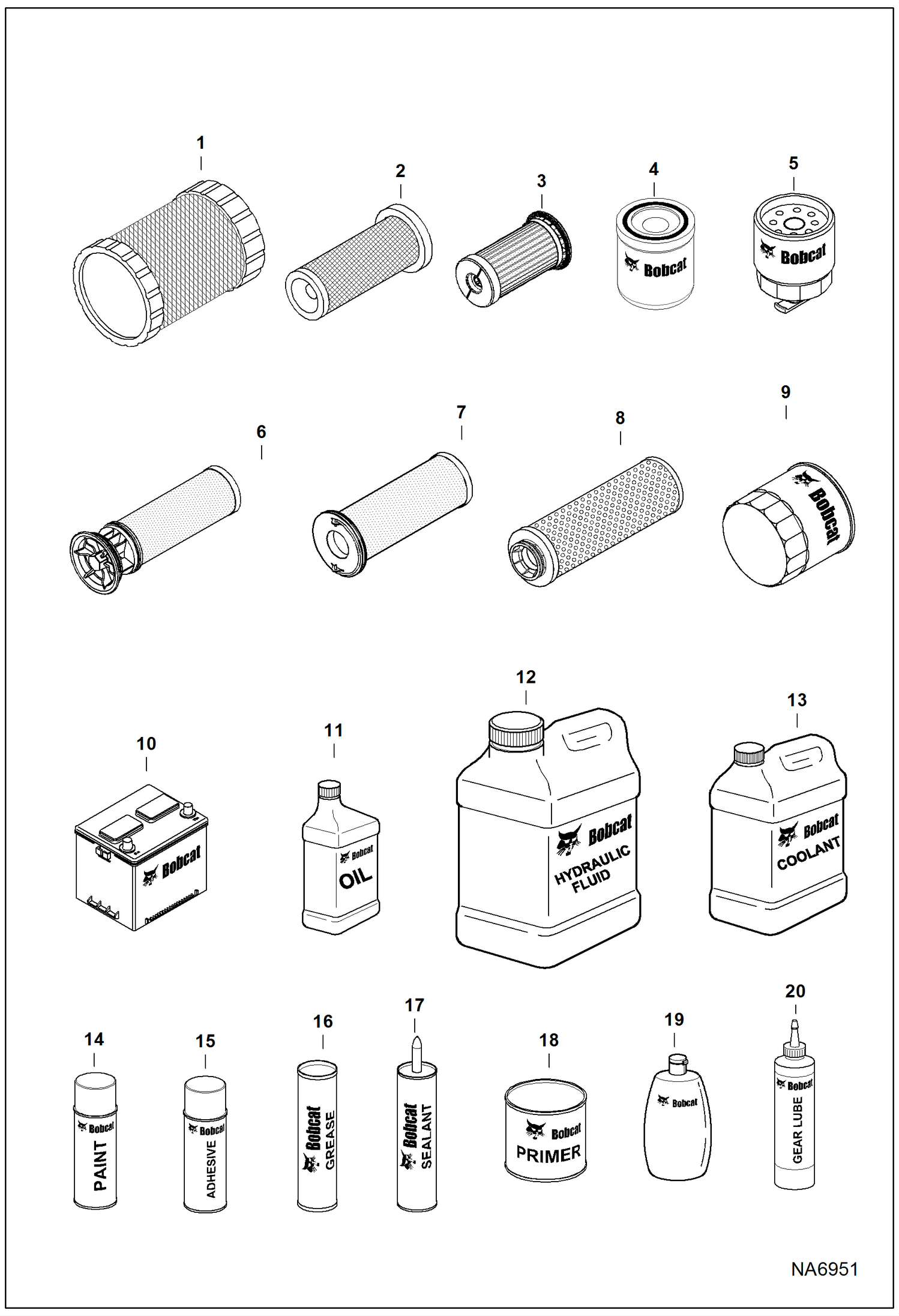 1
2
3
4
Bobcat
5
Bobcat

6
7
8
9
Bobcat

10
Bobcat
11
Bobcat
OIL
12
Bobcat
HYDRAULIC FLUID
13
Bobcat
COOLANT

14
Bobcat
PAINT
15
Bobcat
ADHESIVE
16
Bobcat
GREASE
17
Bobcat
SEALANT
18
Bobcat
PRIMER
19
Bobcat
20
Bobcat
GEAR LUBE

NA6951