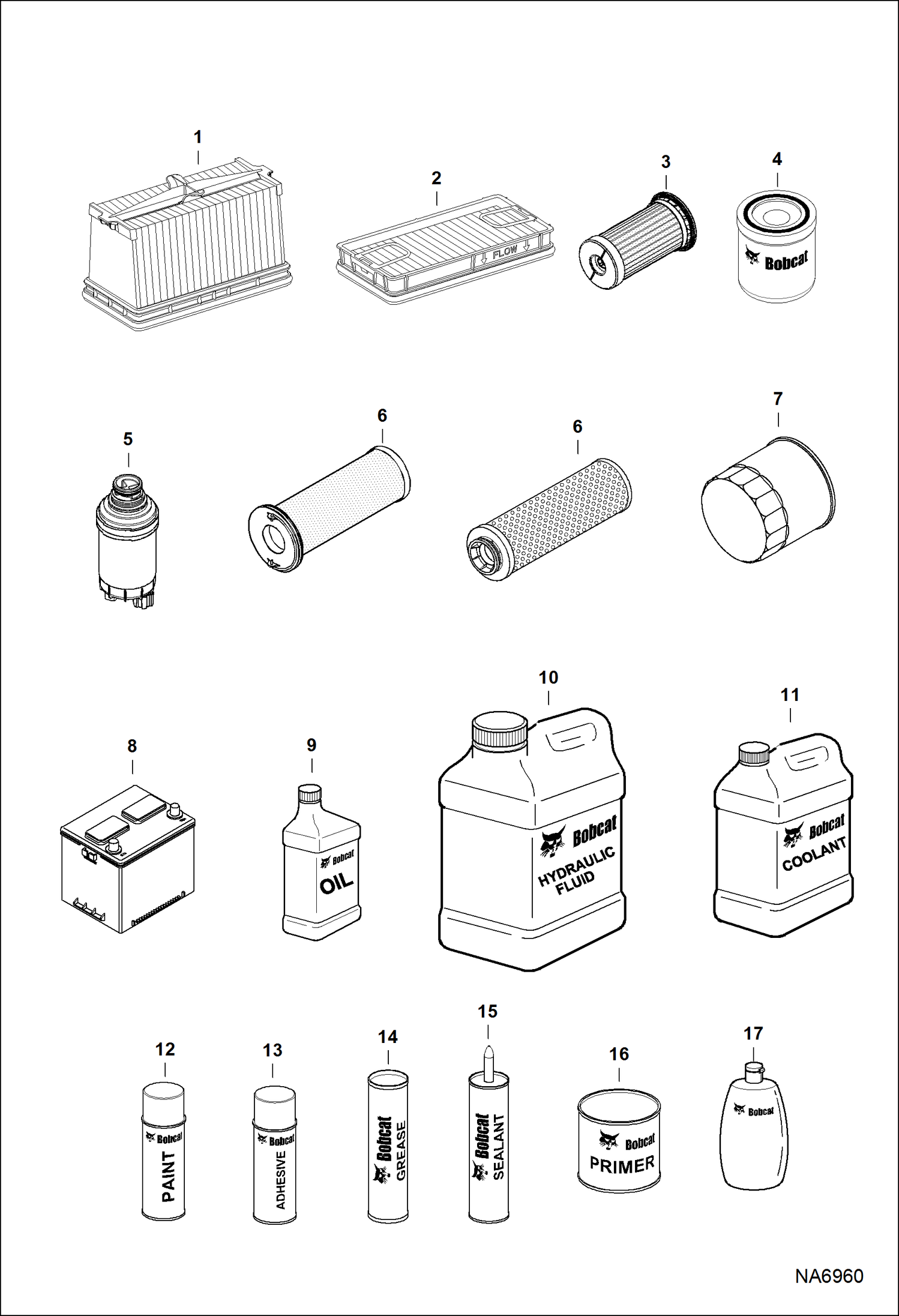 1
2
FLOW
3
4
Bobcat
5
6
6
7
8
9
Bobcat
OIL
10
Bobcat
HYDRAULIC FLUID
11
Bobcat
COOLANT
12
Bobcat
PAINT
13
Bobcat
ADHESIVE
14
Bobcat
GREASE
15
Bobcat
SEALANT
16
Bobcat
PRIMER
17
Bobcat
NA6960