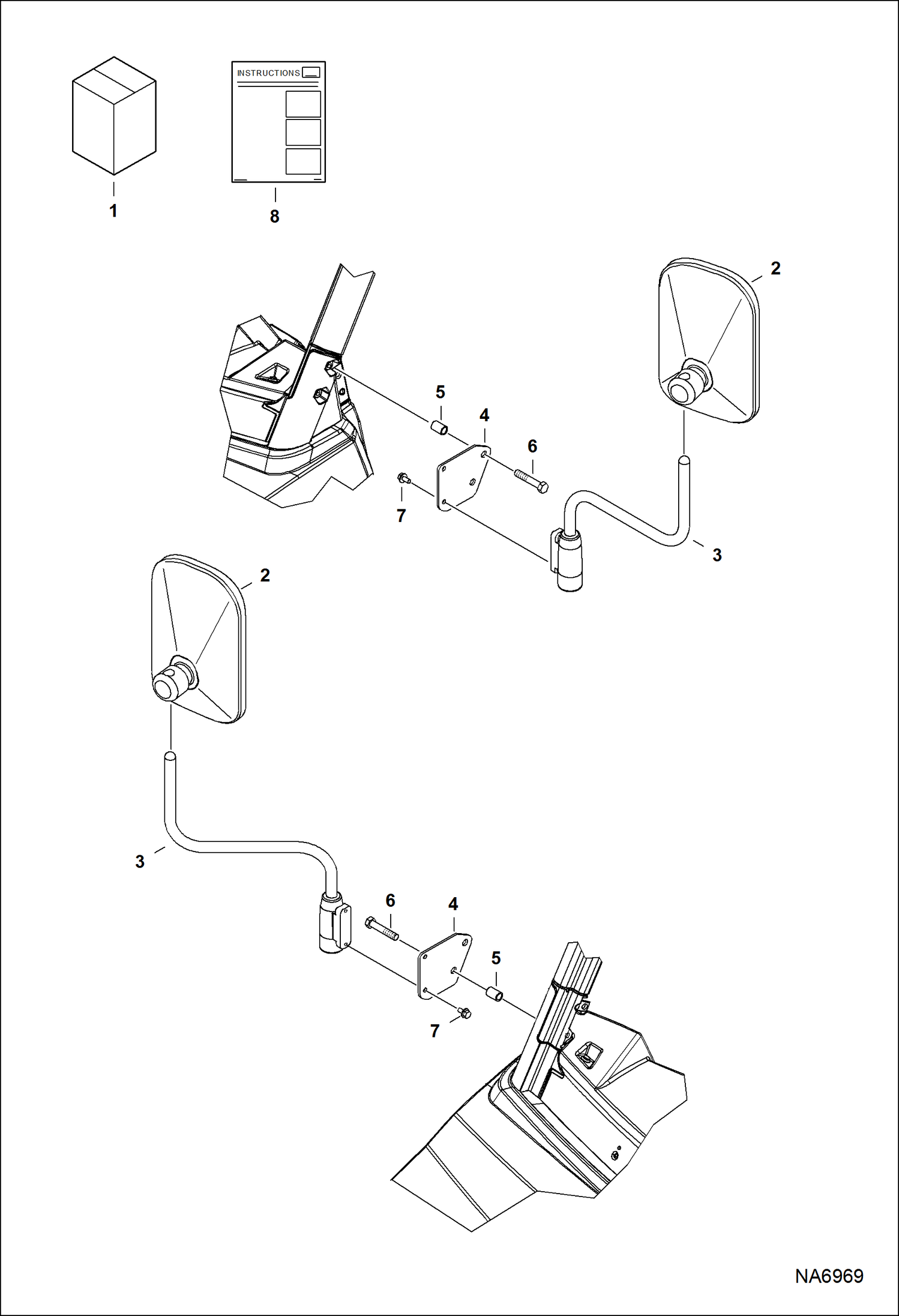 INSTRUCTIONS

1

8

2

5

4

6

7

3

2

3

6

4

5

7

NA6969