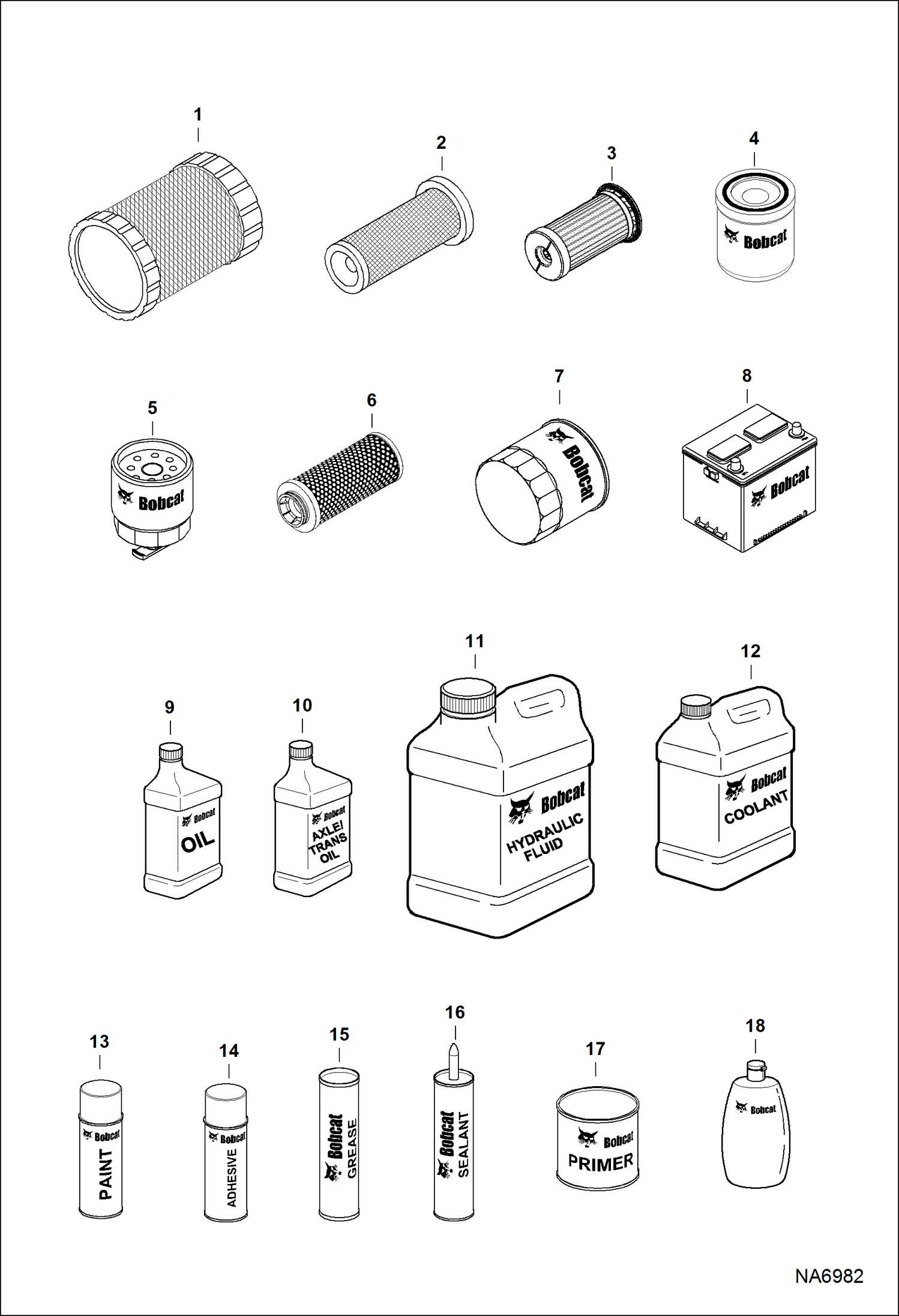 1
2
3
4
Bobcat
5
Bobcat
6
7
Bobcat
8
Bobcat
9
Bobcat
OIL
10
Bobcat
AXLE/
TRANS
OIL
11
Bobcat
HYDRAULIC
FLUID
12
Bobcat
COOLANT
13
Bobcat
PAINT
14
Bobcat
ADHESIVE
15
Bobcat
GREASE
16
Bobcat
SEALANT
17
Bobcat
PRIMER
18
Bobcat
NA6982