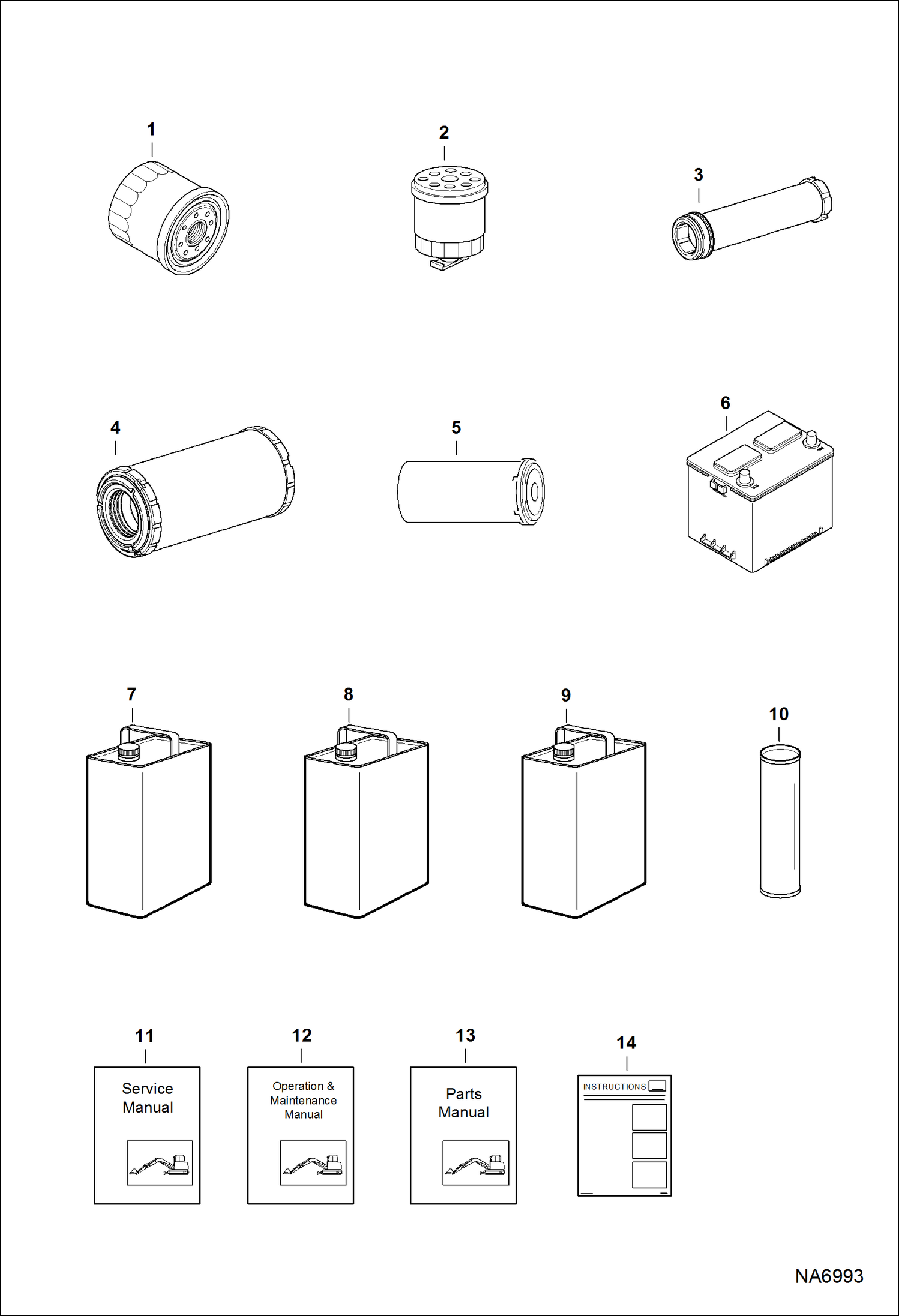 1
2
3
4
5
6
7
8
9
10
11
Service Manual
12
Operation & Maintenance Manual
13
Parts Manual
14
INSTRUCTIONS
NA6993