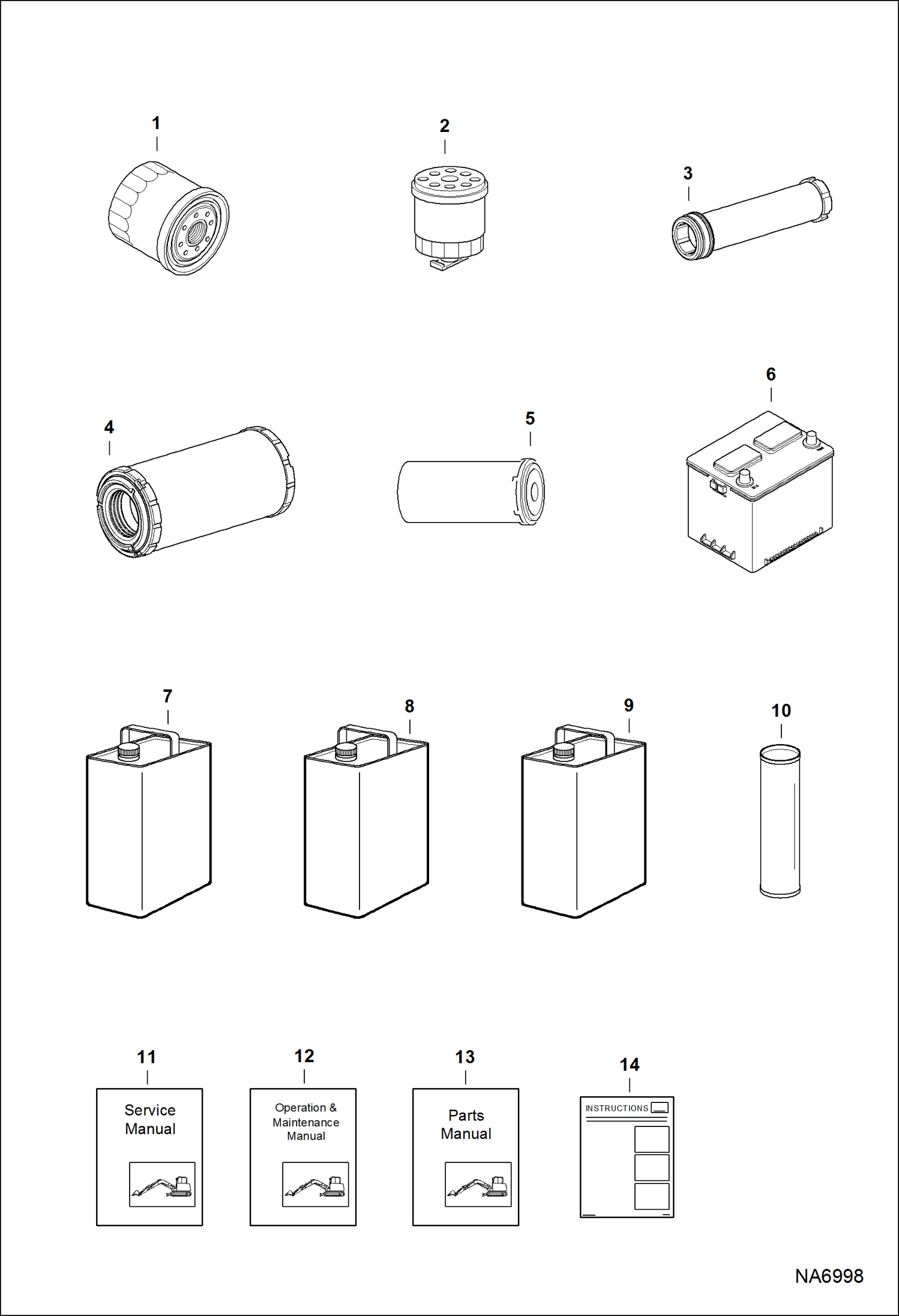 1

2

3

4

5

6

7

8

9

10

11

Service Manual

12

Operation & Maintenance Manual

13

Parts Manual

14

INSTRUCTIONS

NA6998