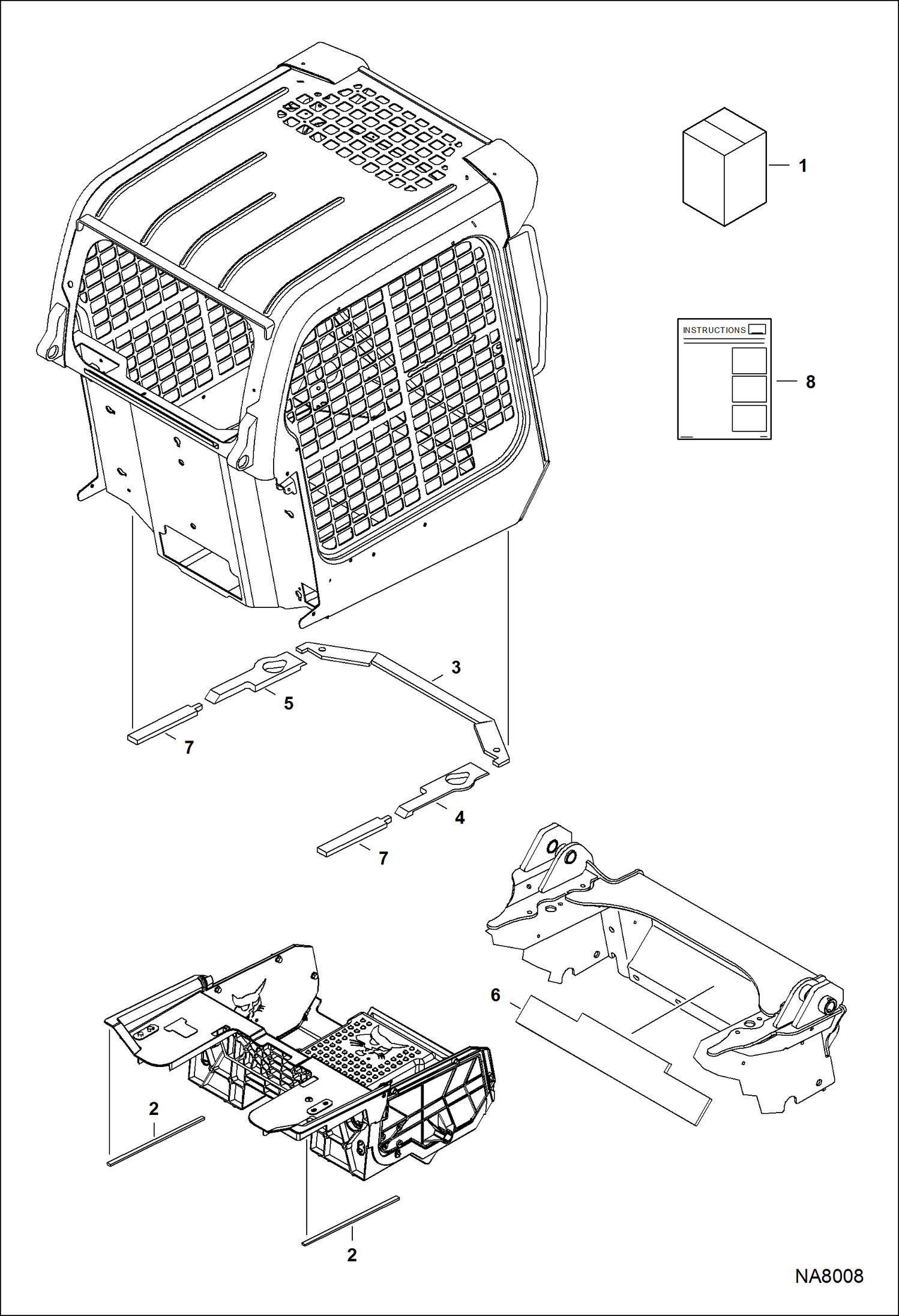 1

INSTRUCTIONS

8

3

5

7

4

7

6

2

2

NA8008