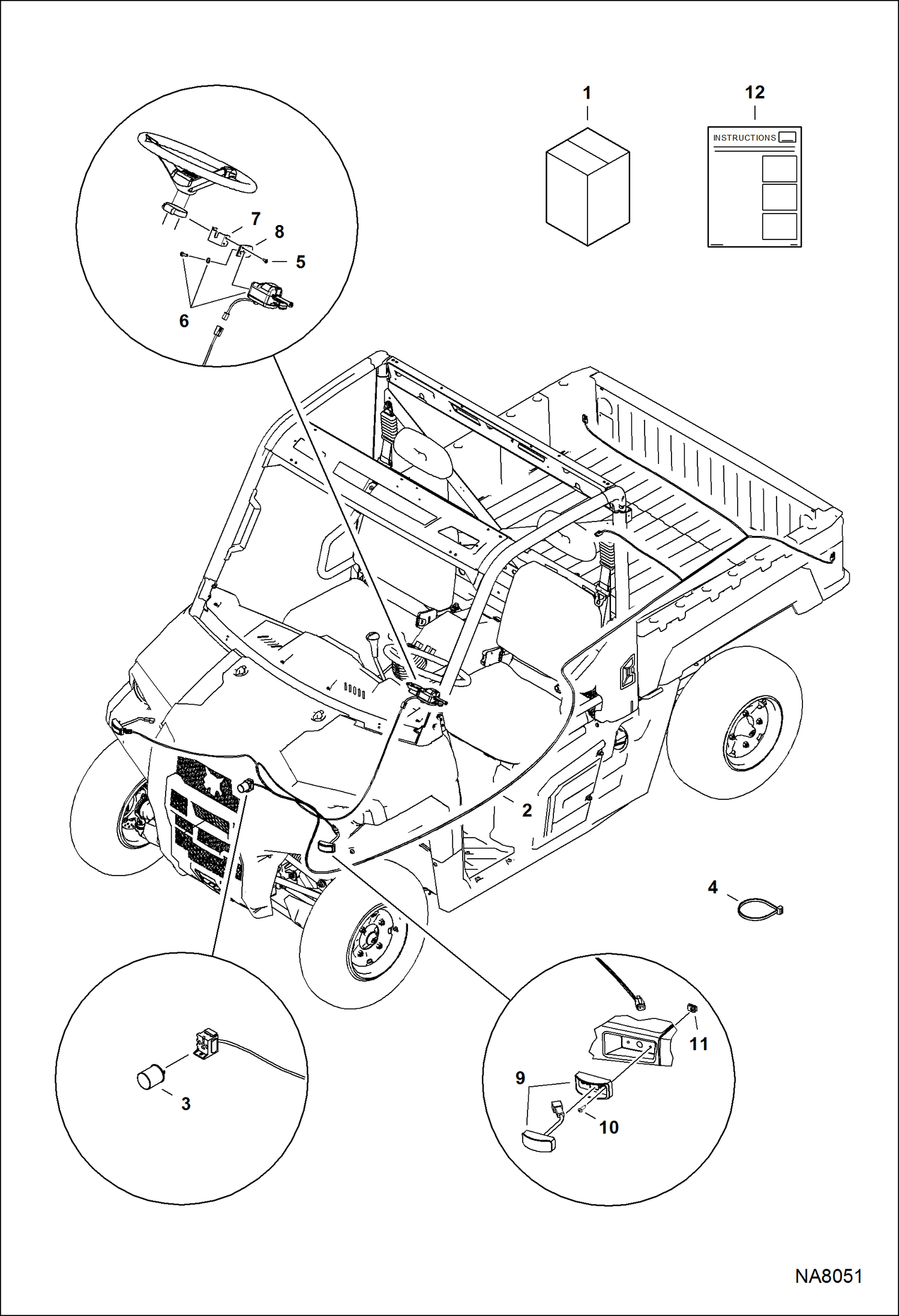 1

12

INSTRUCTIONS

7

8

5

6

2

4

3

11

9

10

NA8051