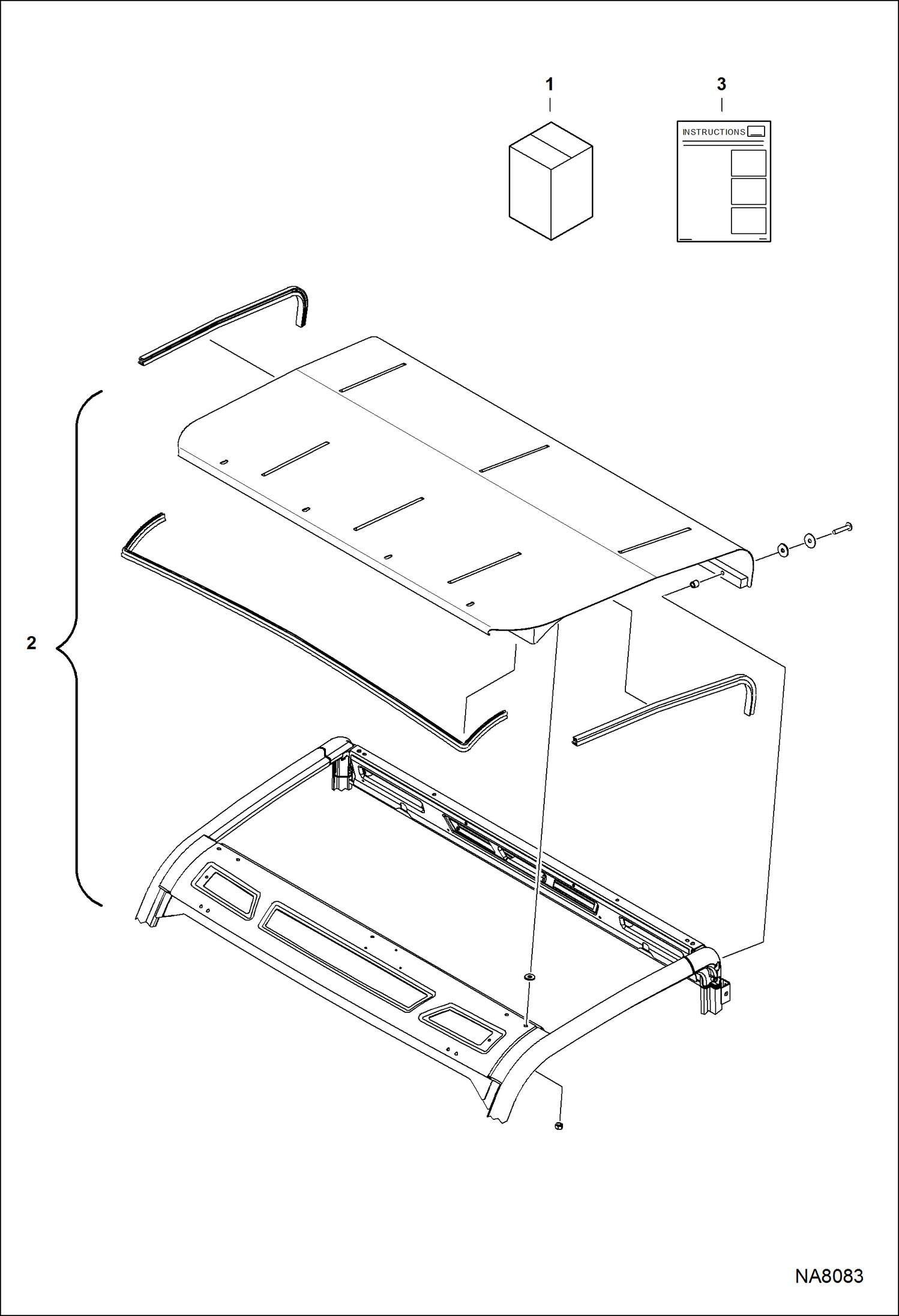 1

3

INSTRUCTIONS

2

NA8083