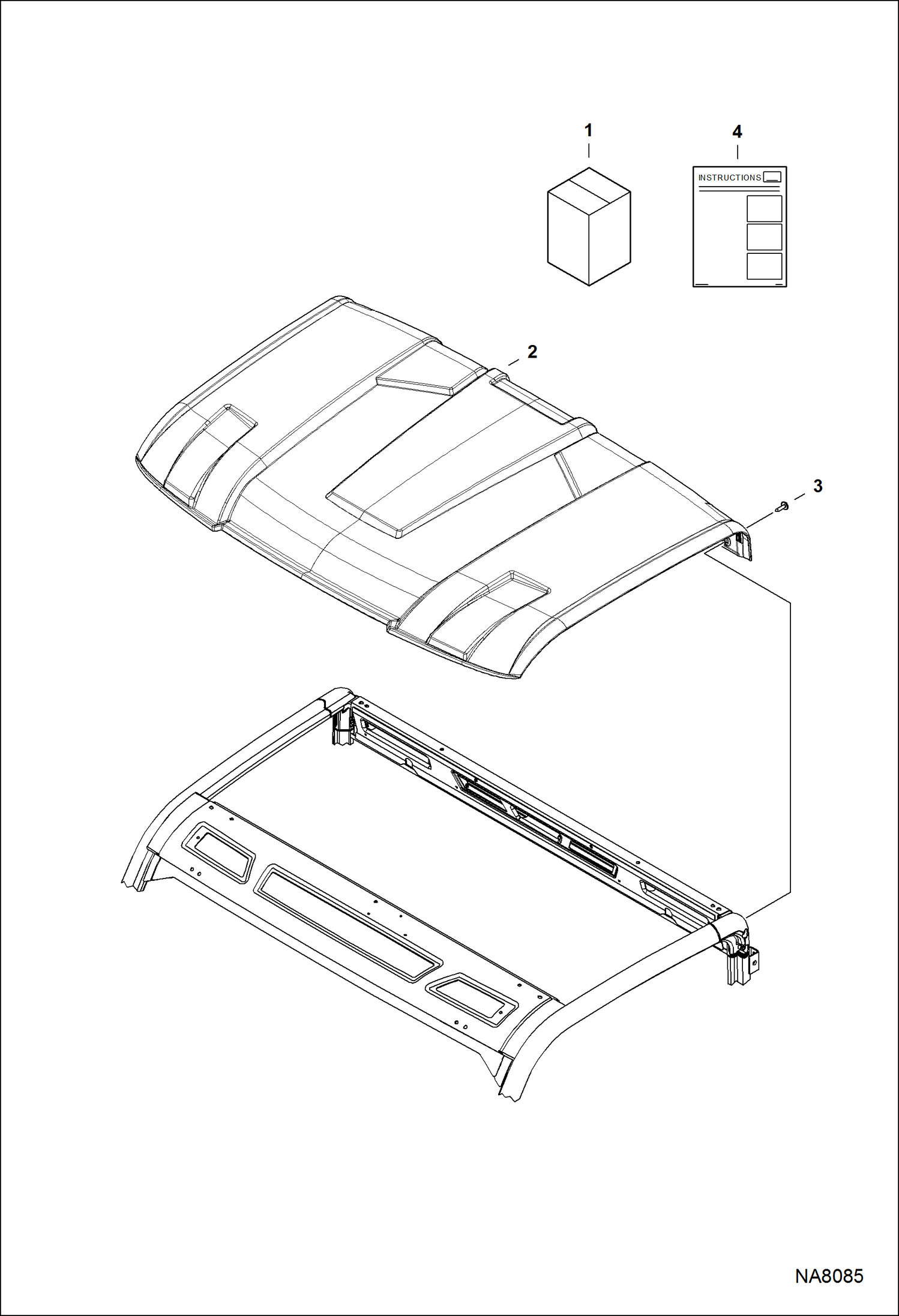 1

4

INSTRUCTIONS

2

3

NA8085