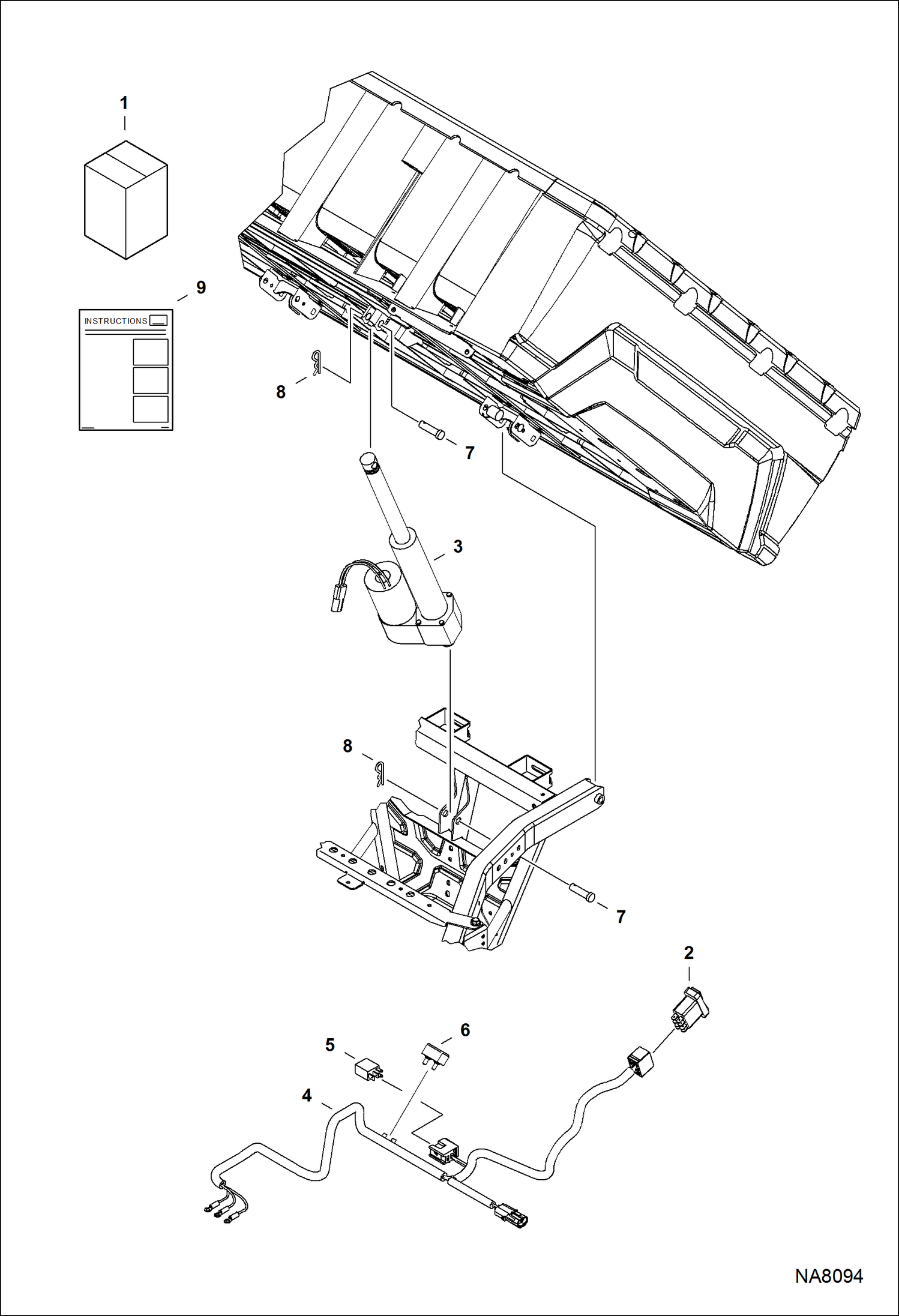 1

9

INSTRUCTIONS

8

7

3

8

7

2

6

5

4

NA8094