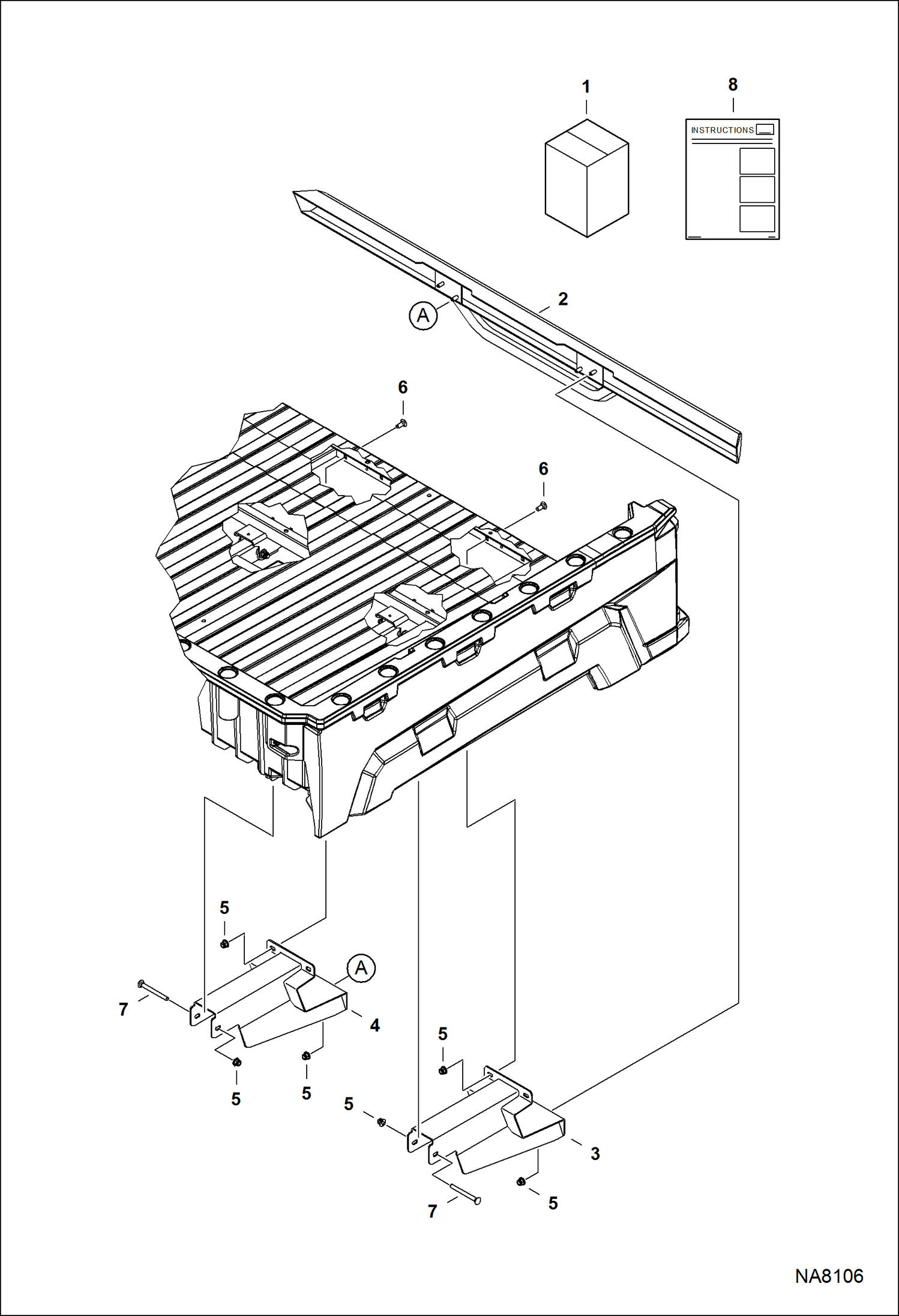 1
8
INSTRUCTIONS
A
2
6
6
5
A
7
4
5
5
5
5
3
7
5
NA8106