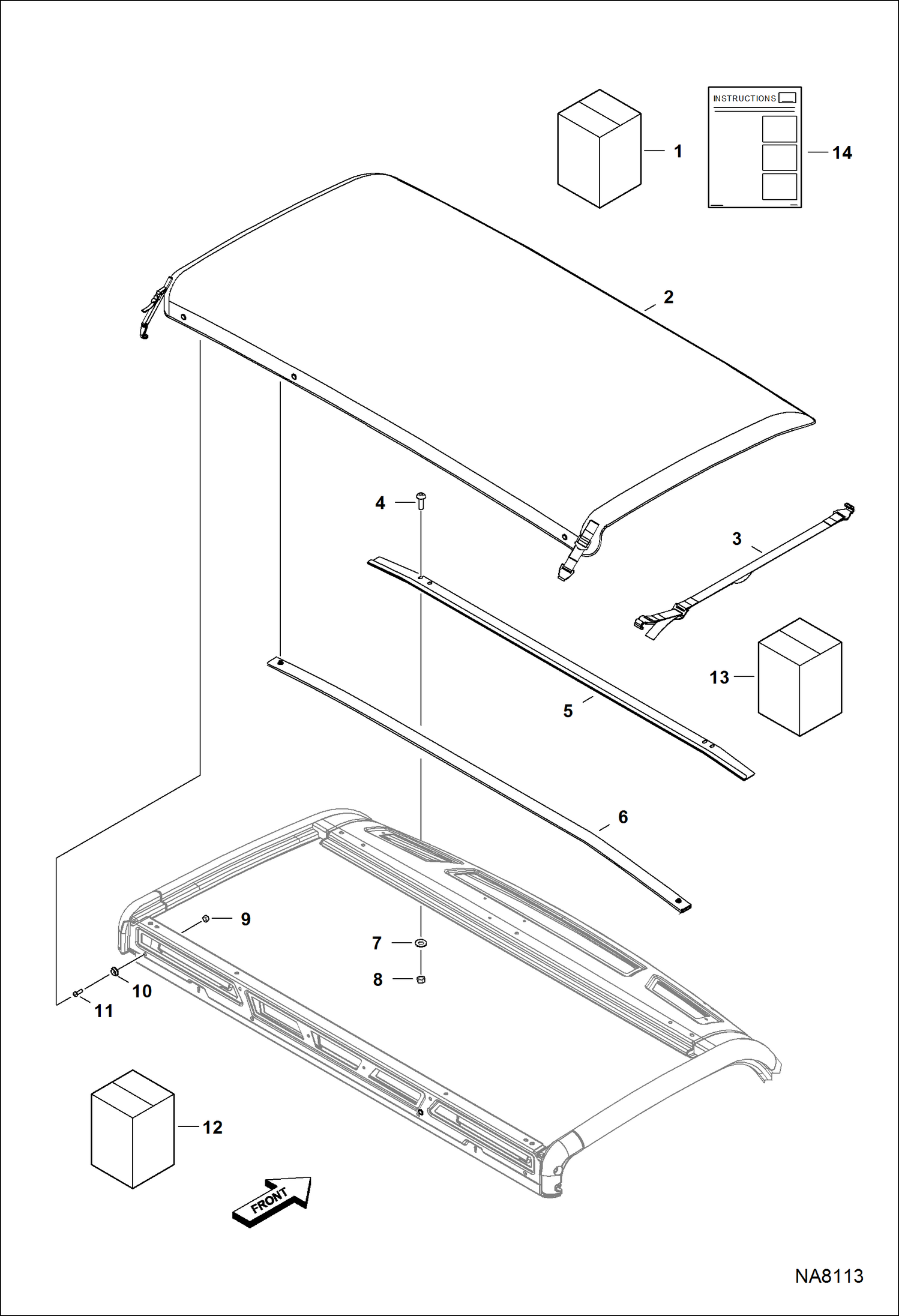 INSTRUCTIONS

1

14

2

4

3

5

13

6

9

7

8

10

11

12

FRONT

NA8113