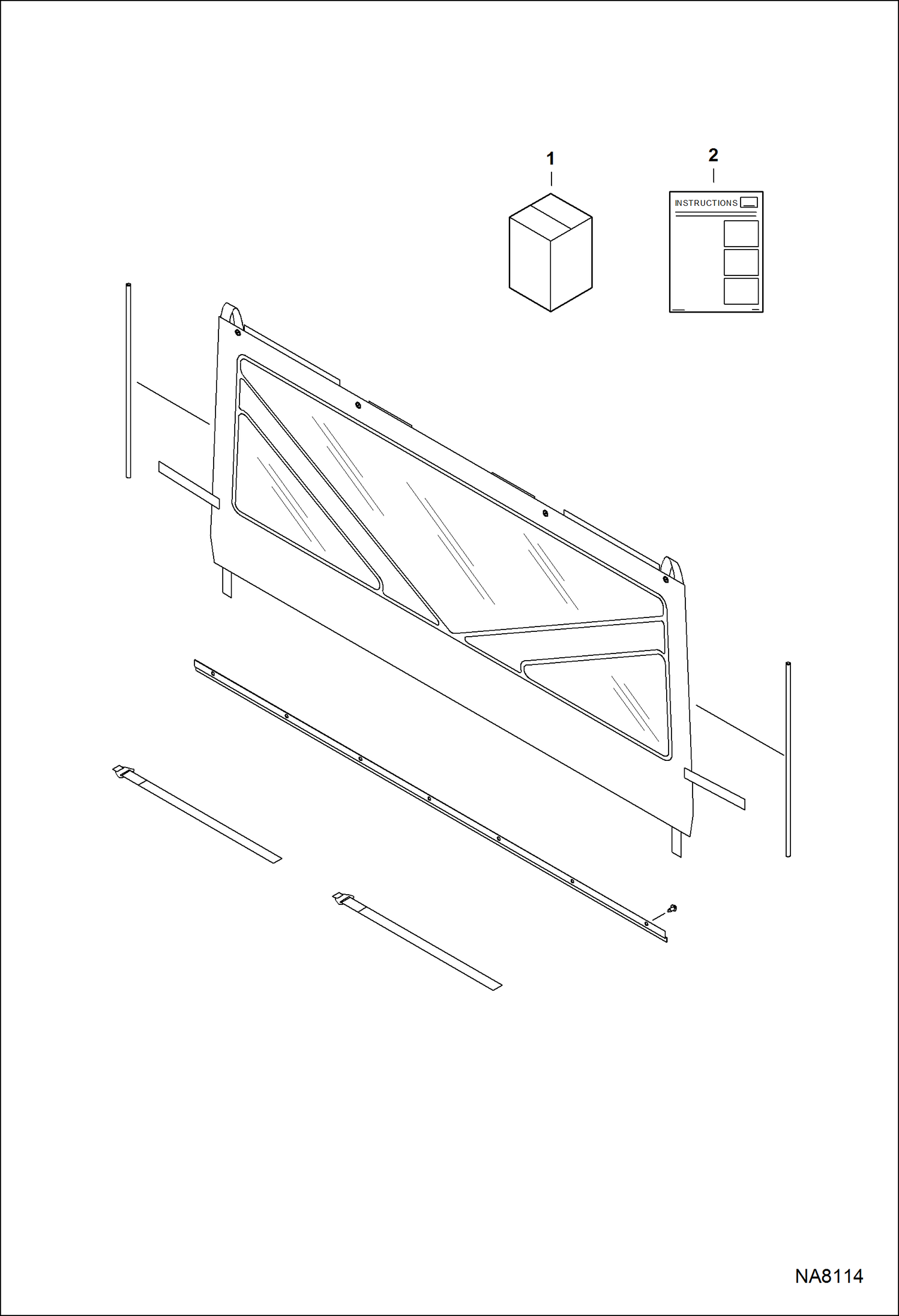 1

2

INSTRUCTIONS

NA8114