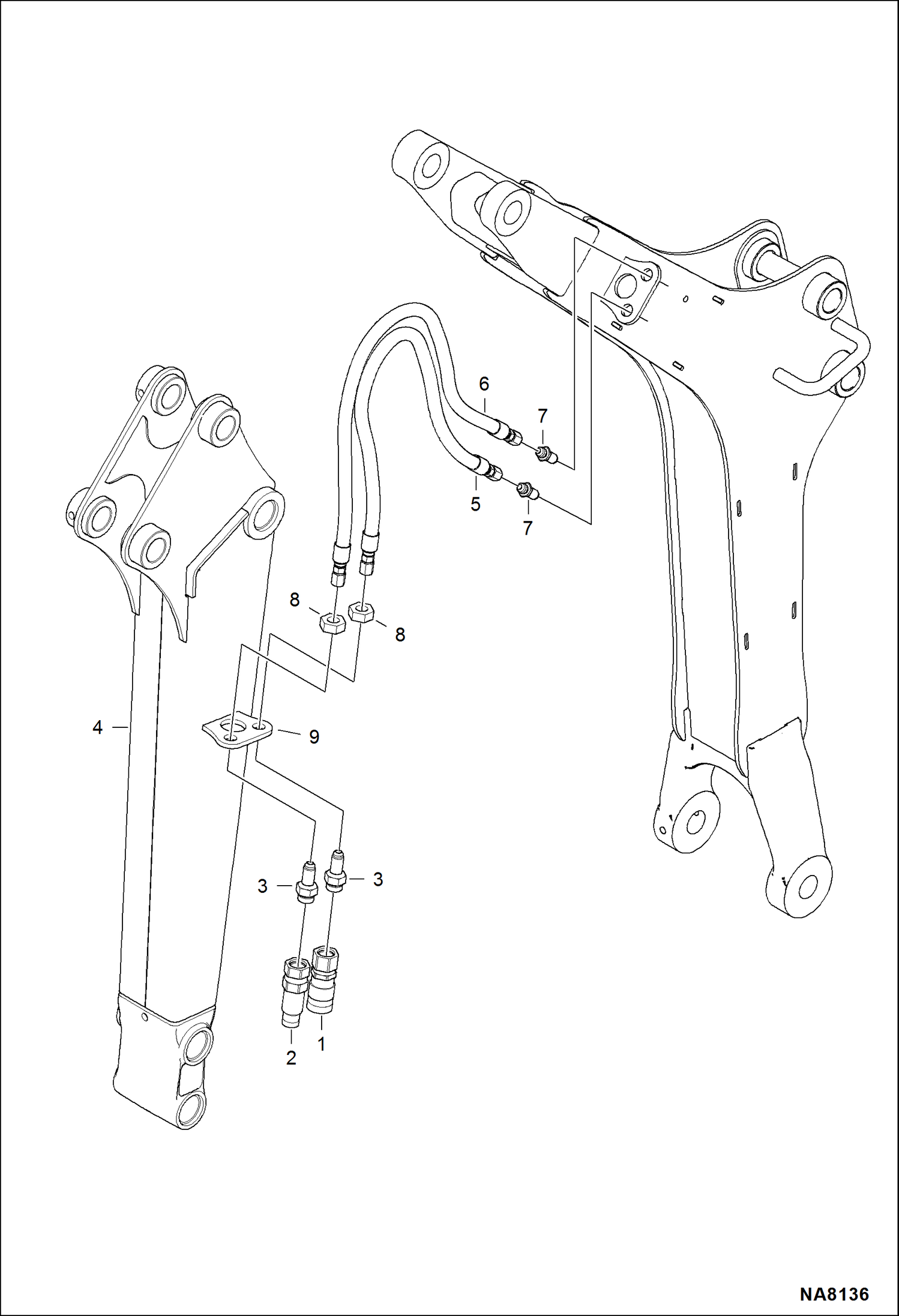 6
7
5
7
8
8
4
9
3
3
2
1
NA8136