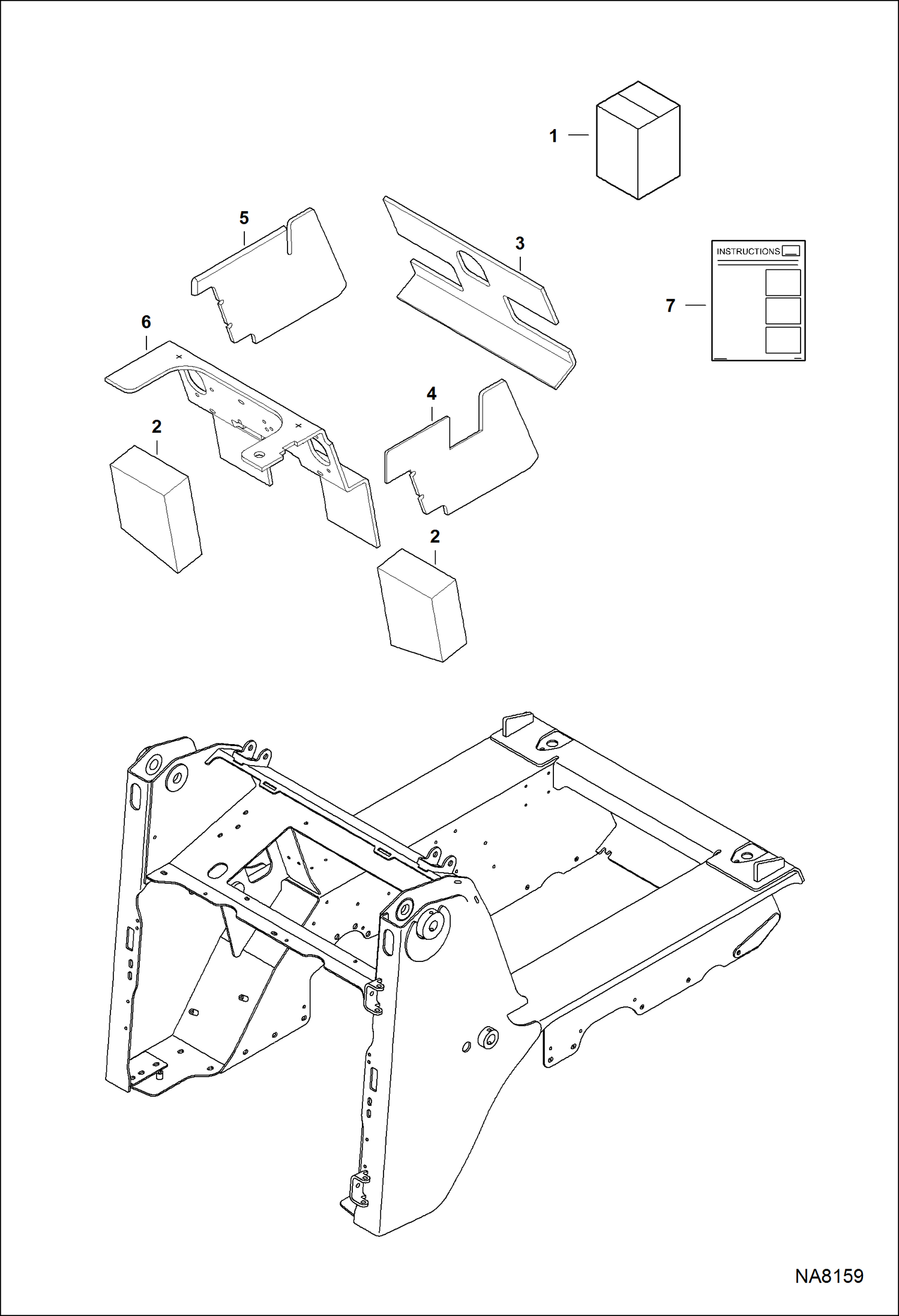 1

5

3

INSTRUCTIONS

7

6

4

2

2

NA8159