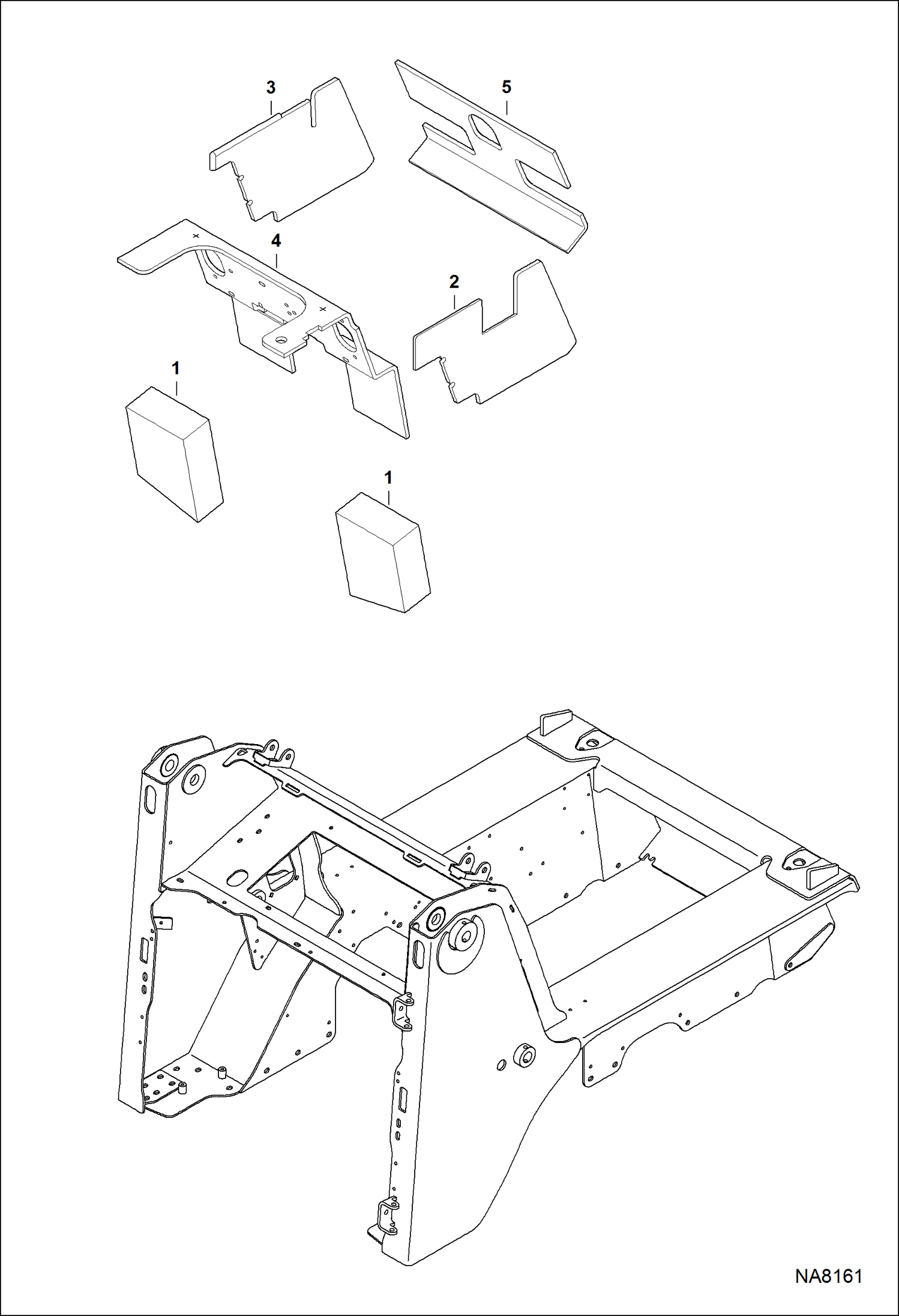 3
5
4
2
1
1
NA8161