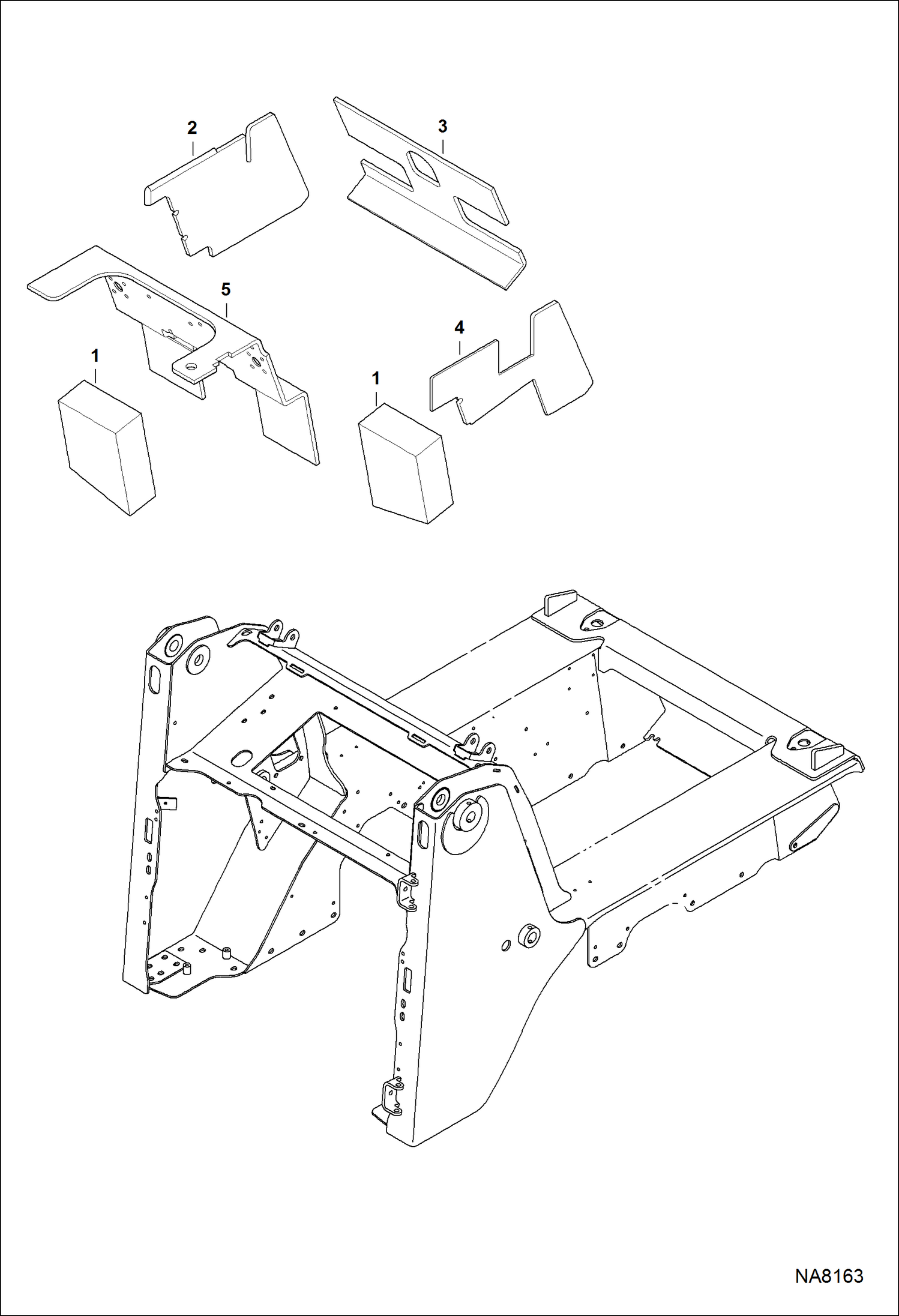 2
3
5
4
1
1
NA8163