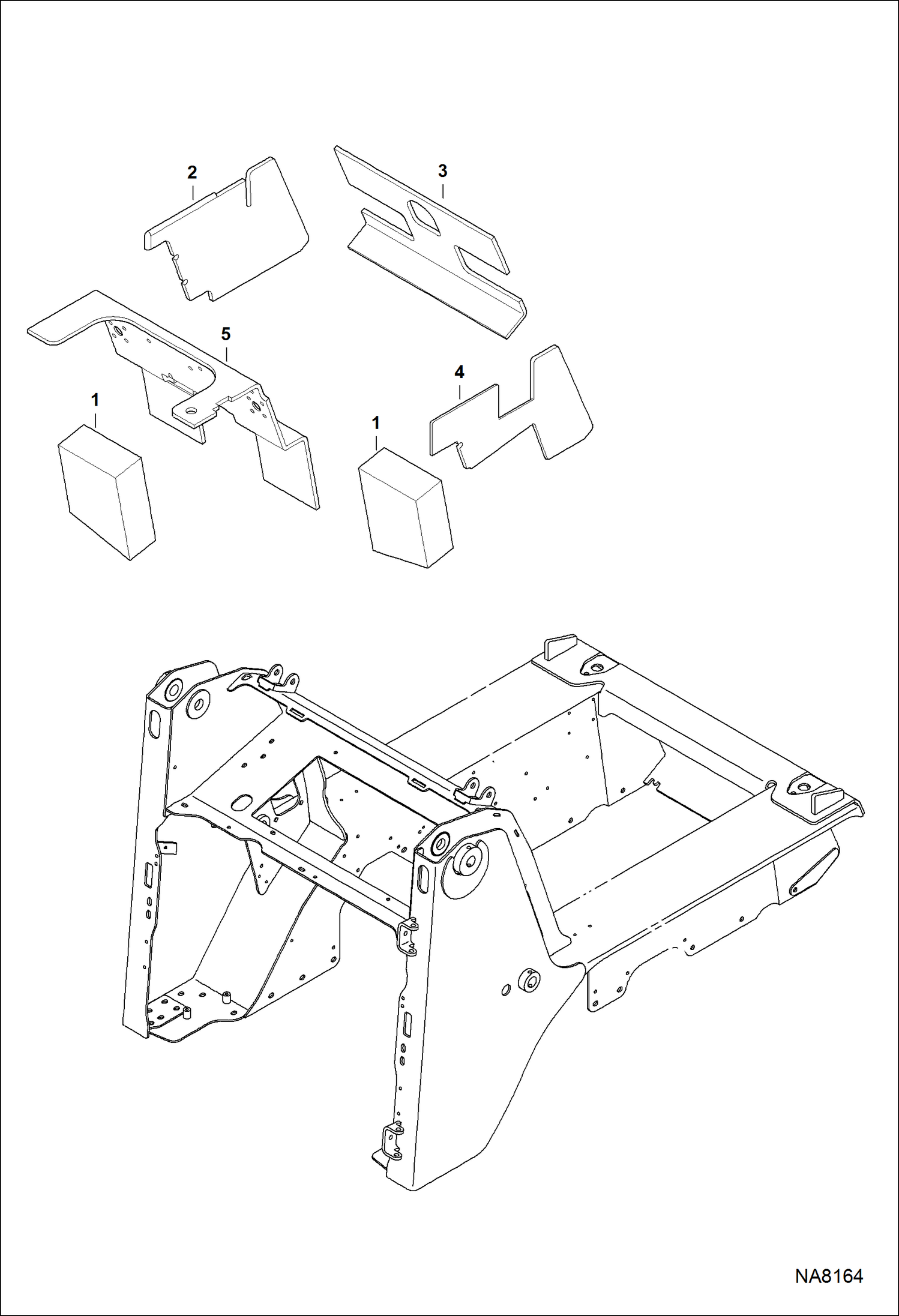 2
3
5
4
1
1
NA8164