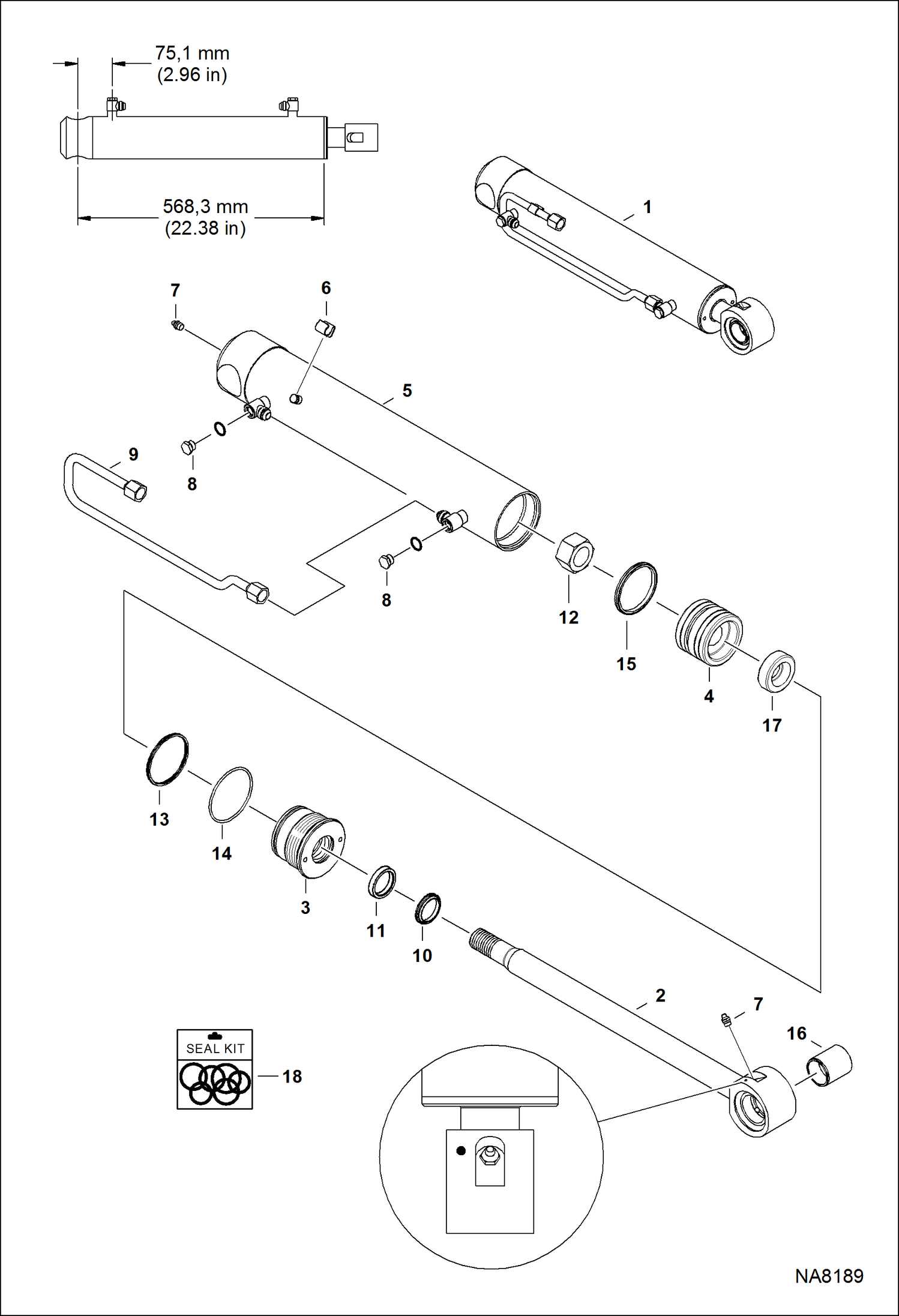 75,1 mm
(2.96 in)

568,3 mm
(22.38 in)

1

7

6

5

9

8

8

12

15

4

17

13

14

3

11

10

2

7

16

SEAL KIT

18

NA8189