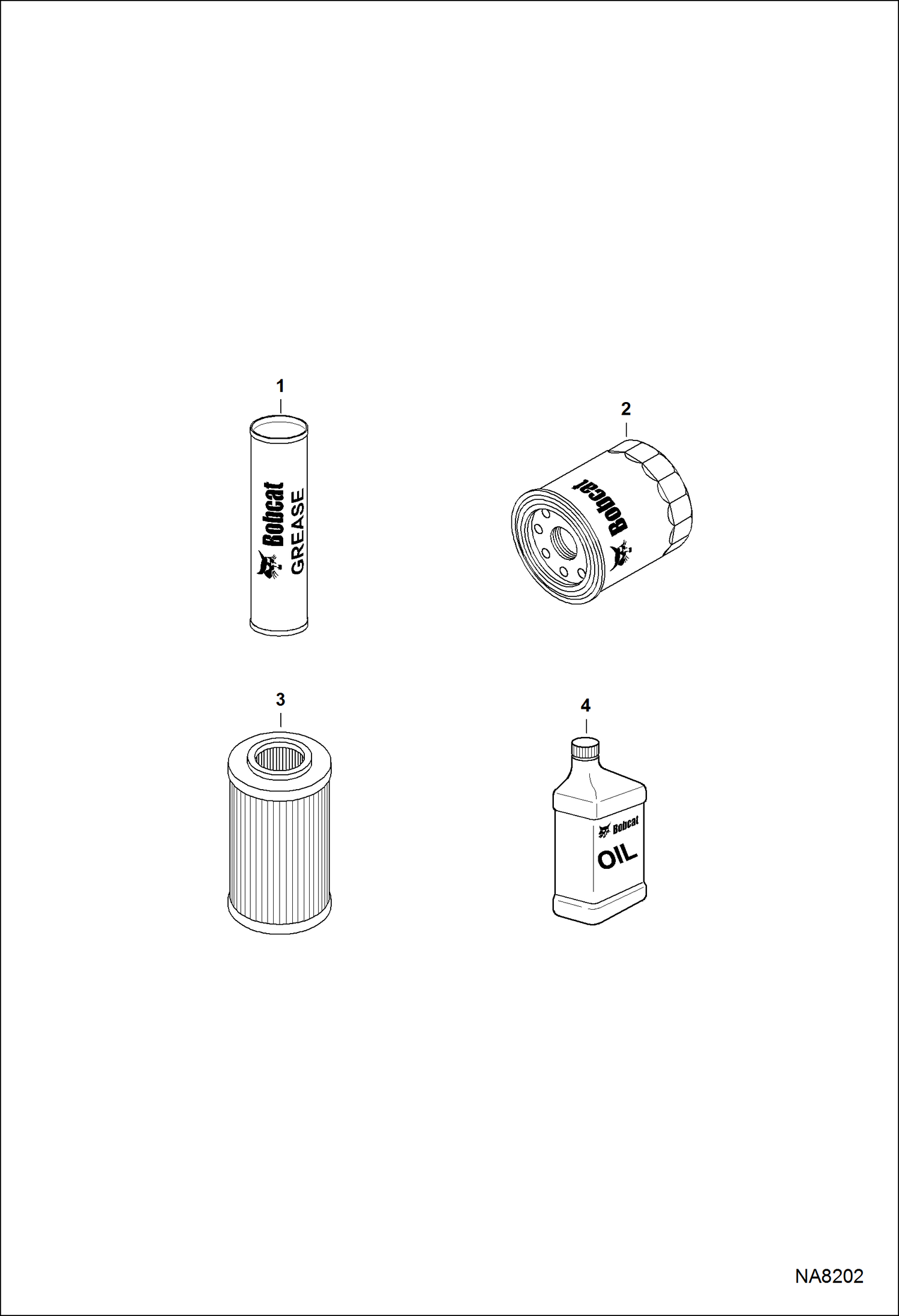 1

Bobcat
GREASE

2

Bobcat

3

4

Bobcat
OIL

NA8202