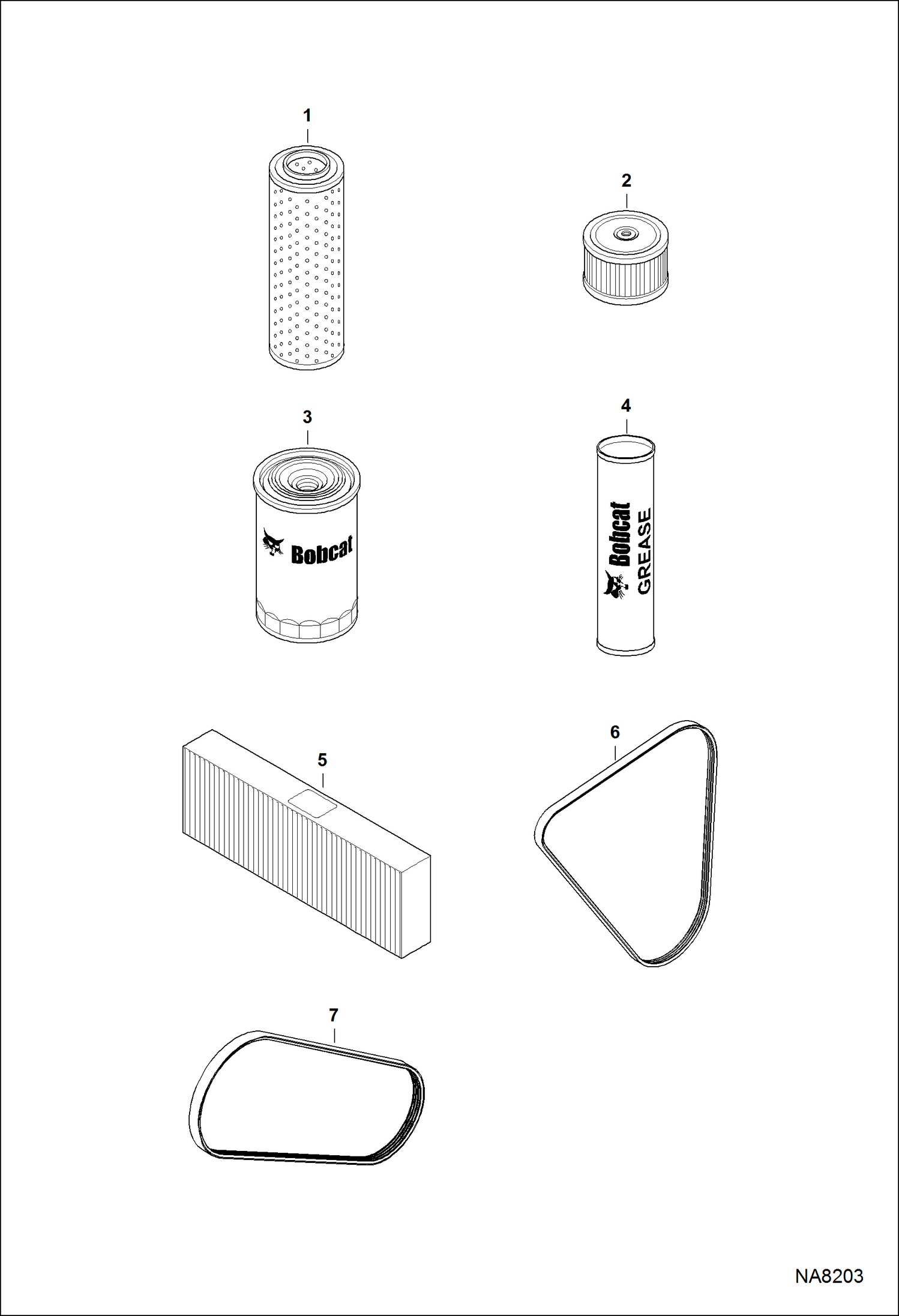 1

2

3

Bobcat

4

Bobcat
GREASE

5

6

7

NA8203