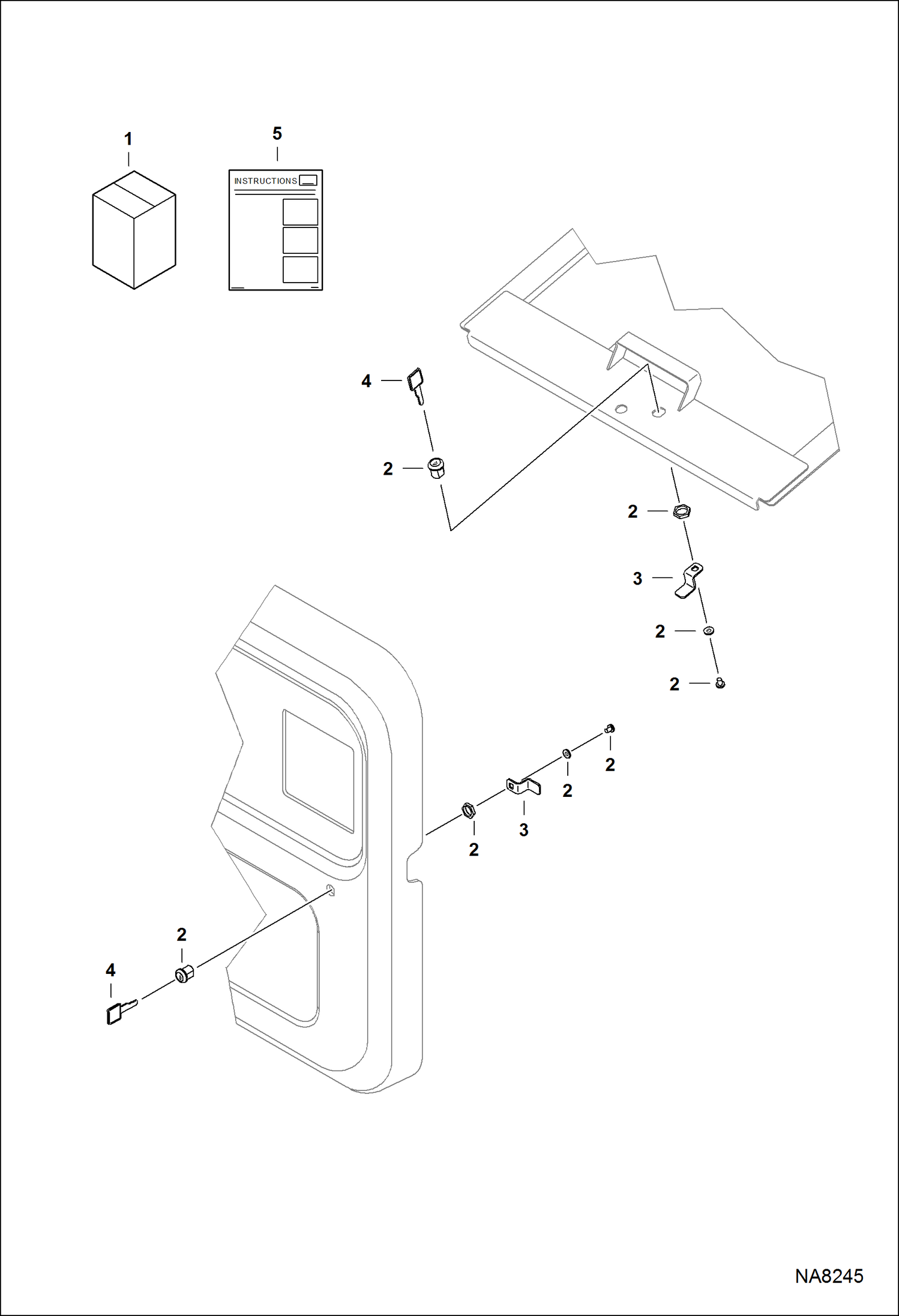 1

5

INSTRUCTIONS

4

2

2

3

2

2

2

2

3

2

2

4

NA8245