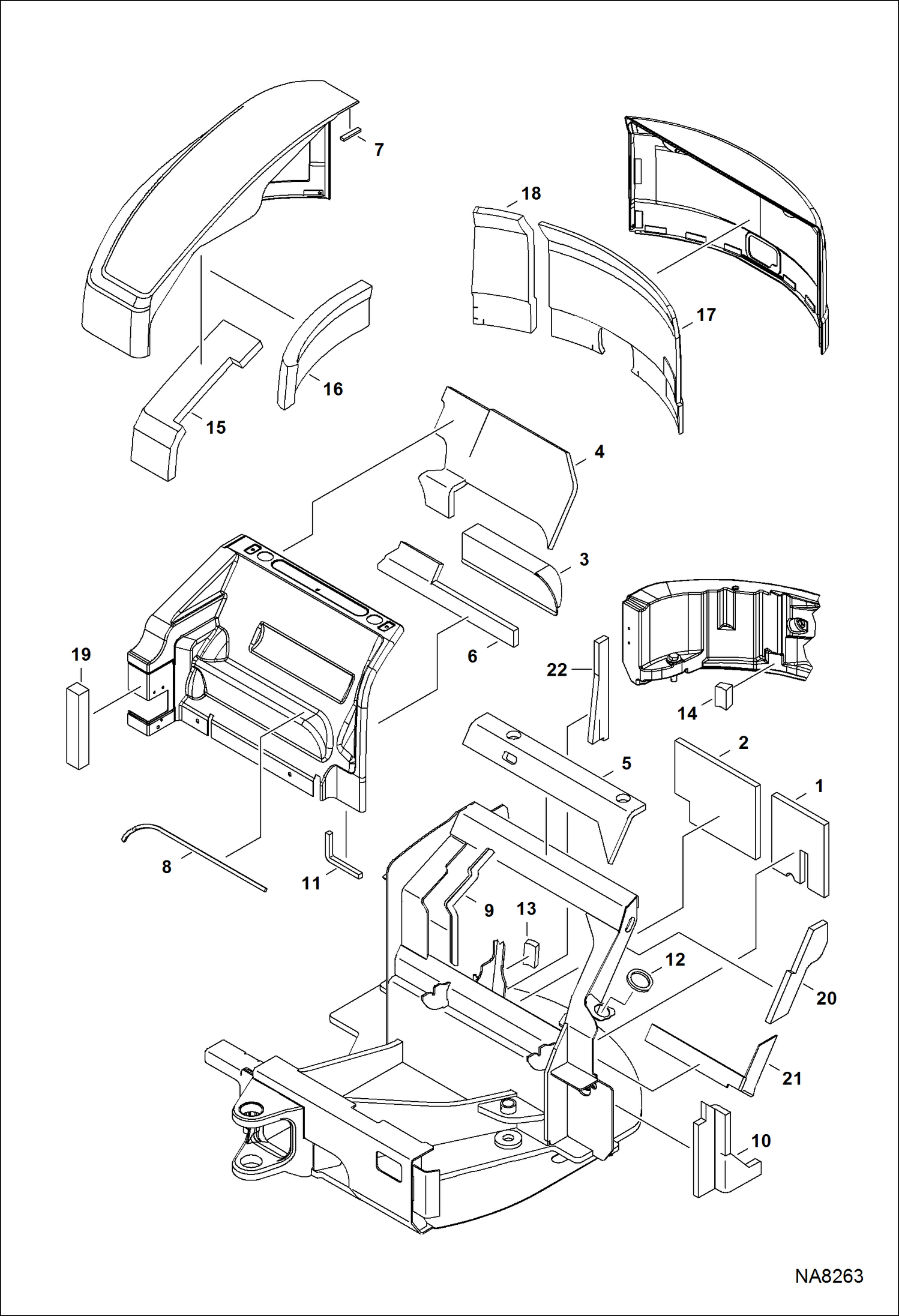 7
18
17
16
15
4
3
6
19
22
14
2
5
1
8
11
9
13
12
20
21
10
NA8263