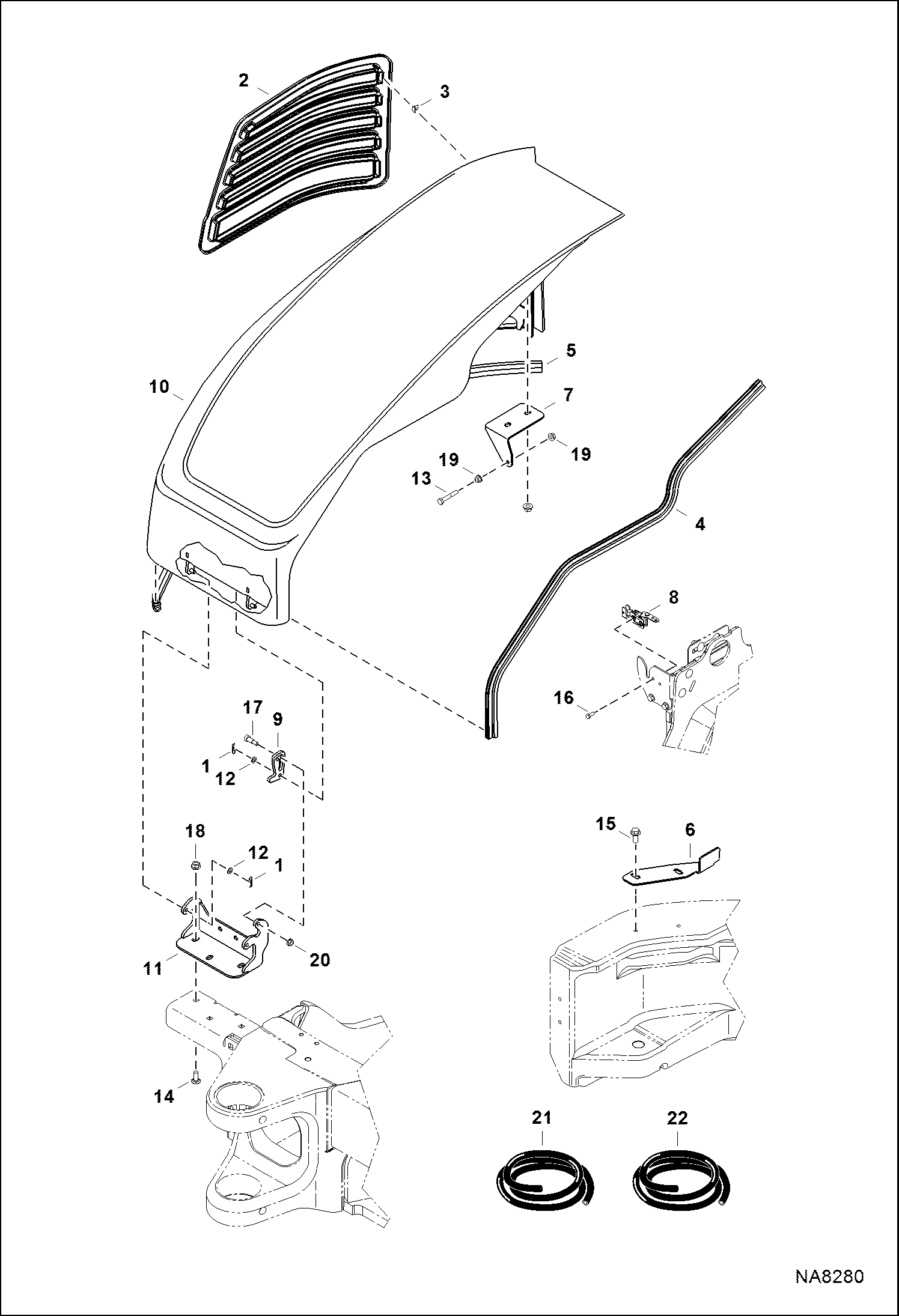 2
3
5
10
7
19
19
13
4
8
16
17
9
1
12
18
12
1
15
6
11
20
14
21
22
NA8280