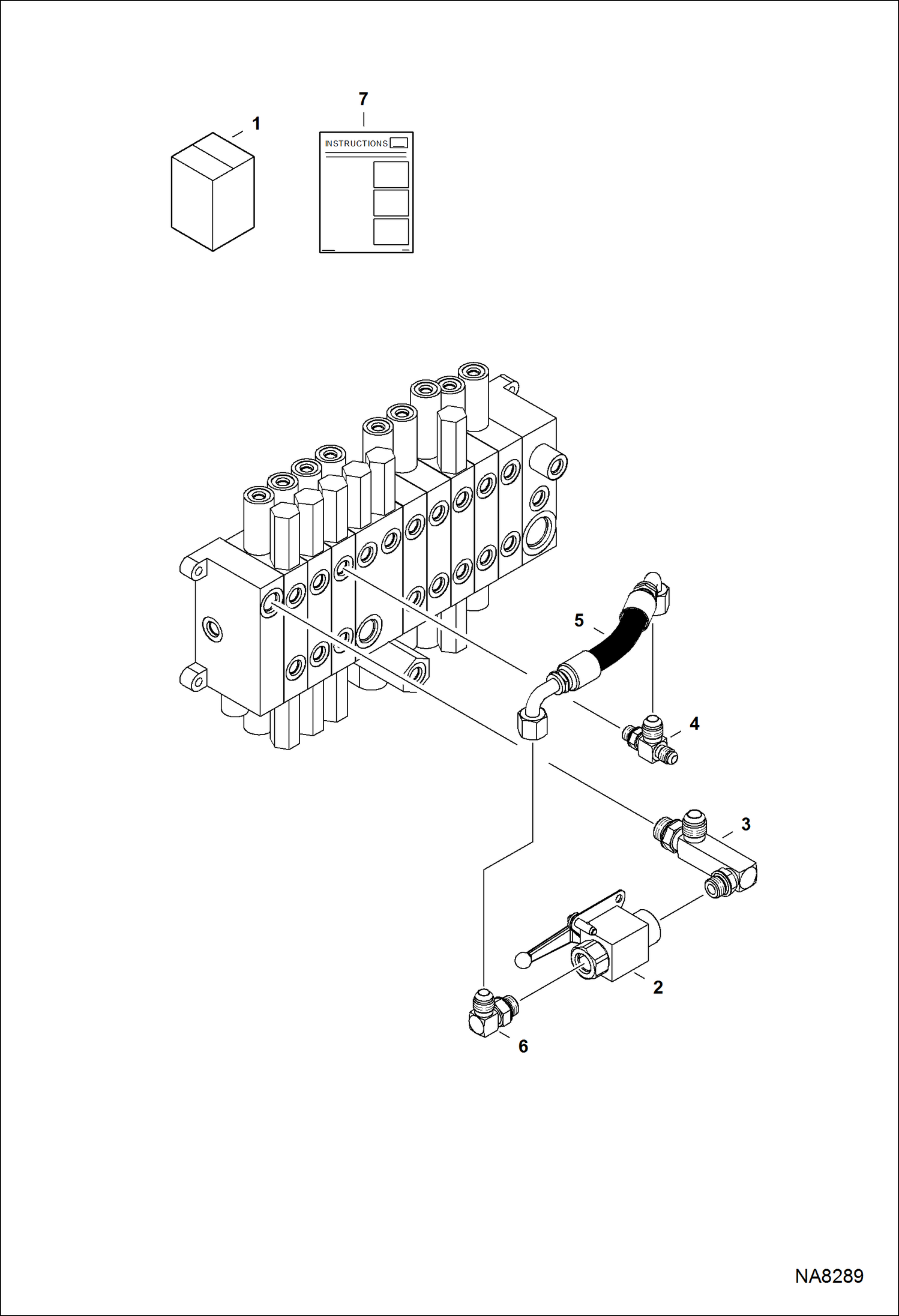 7
1
INSTRUCTIONS
5
4
3
2
6
NA8289