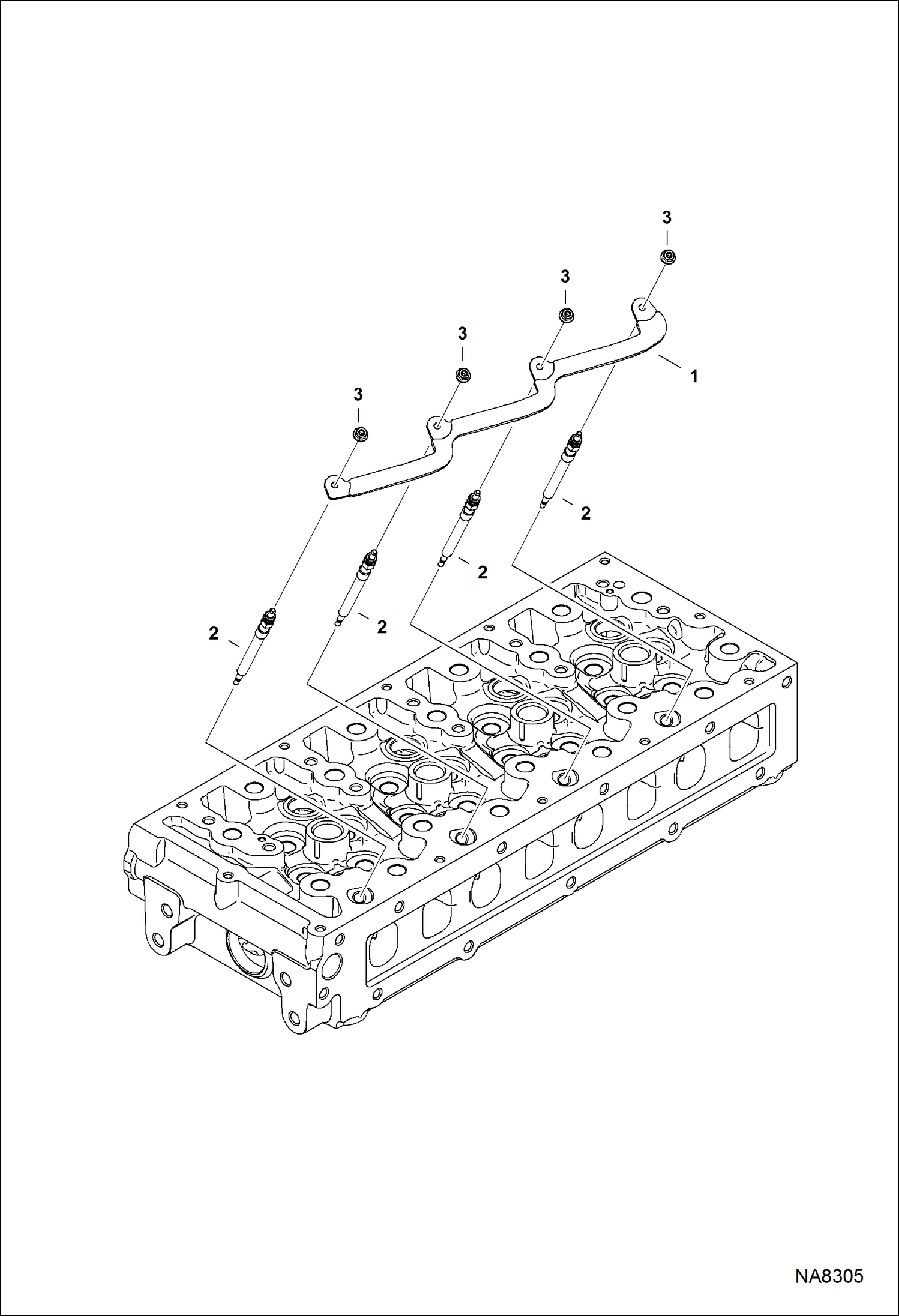 3

3

3

3

1

2

2

2

2

NA8305