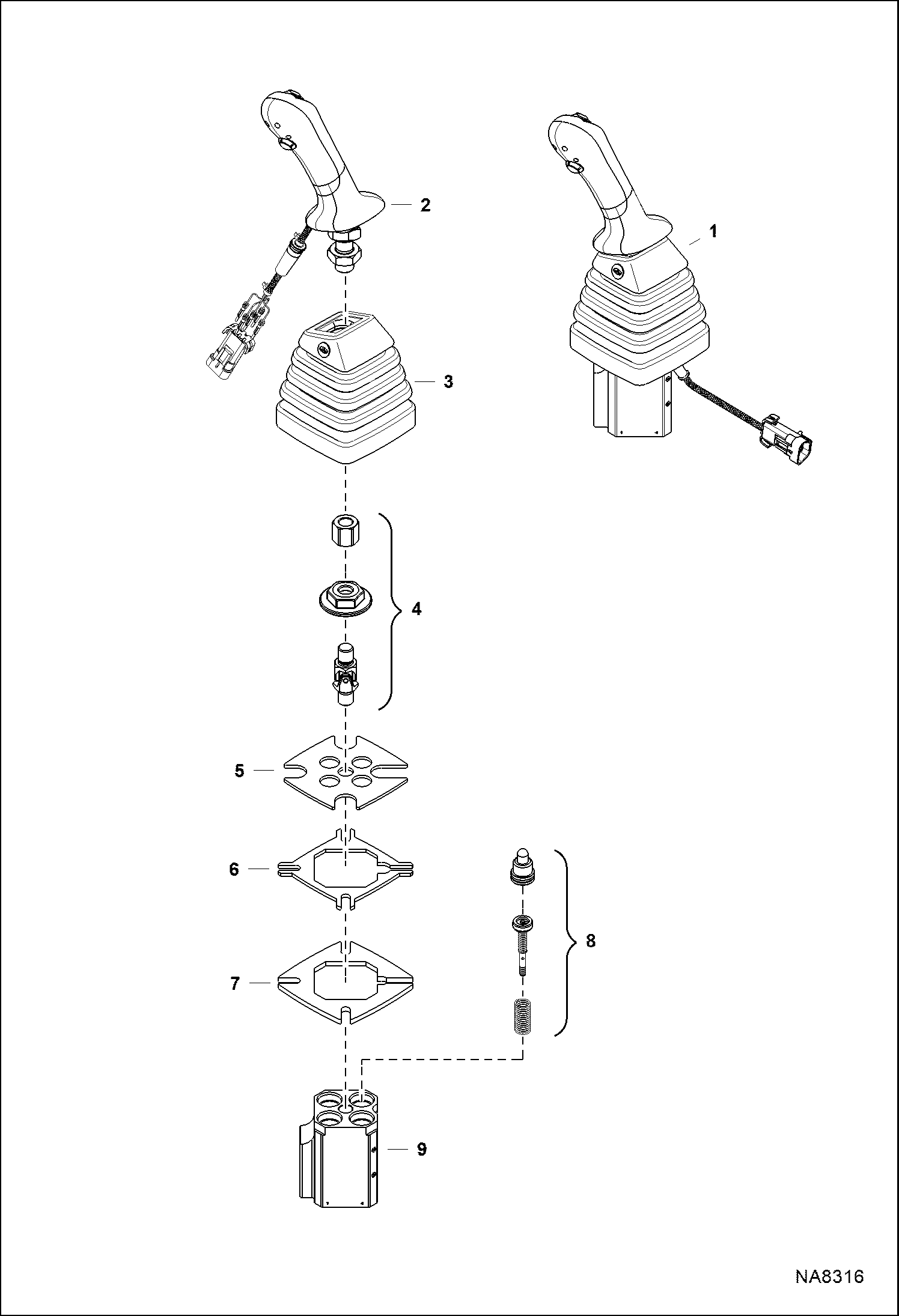 2

1

3

4

5

6

8

7

9

NA8316