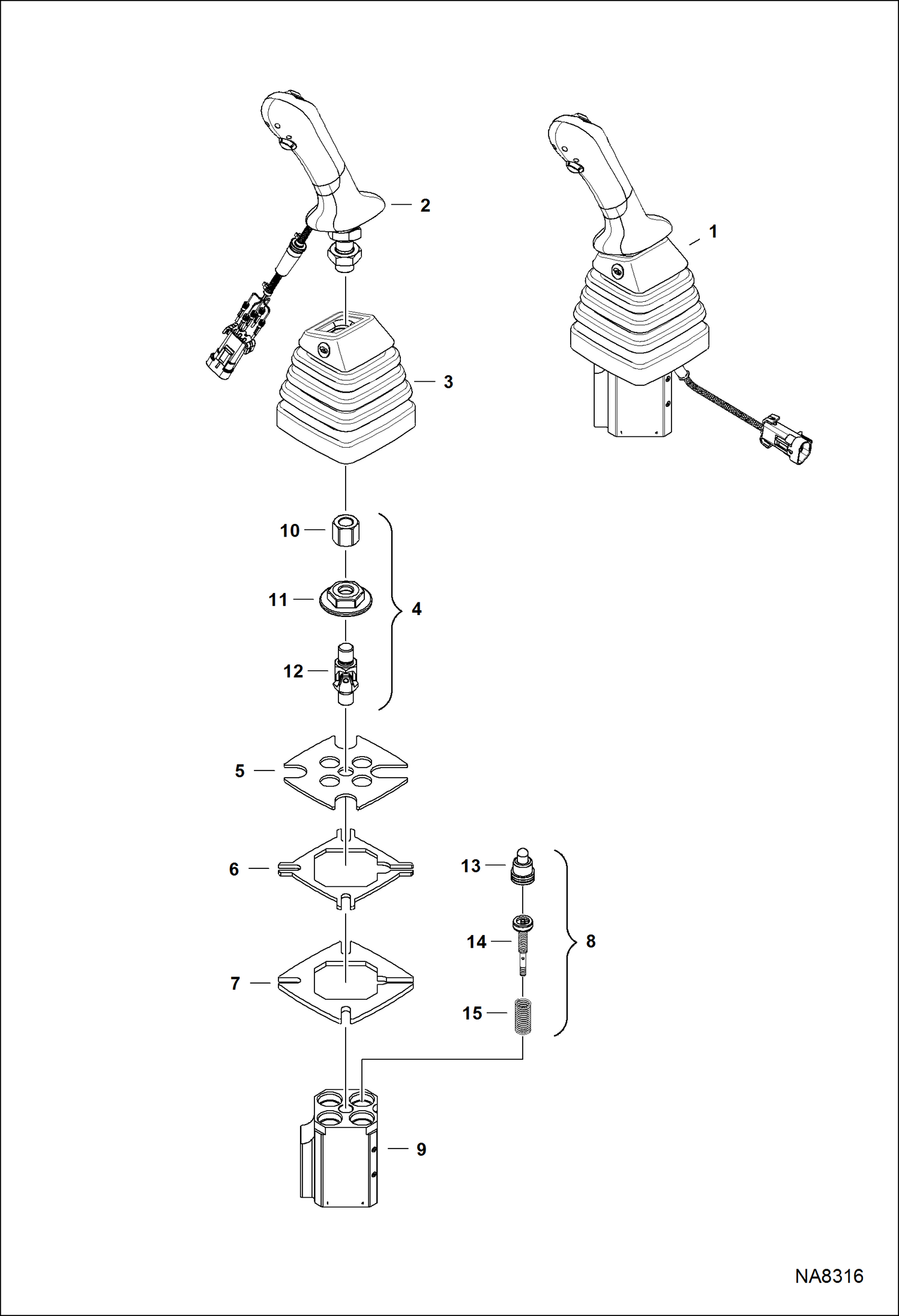 2
1
3
10
11
4
12
5
6
13
14
8
7
15
9
NA8316