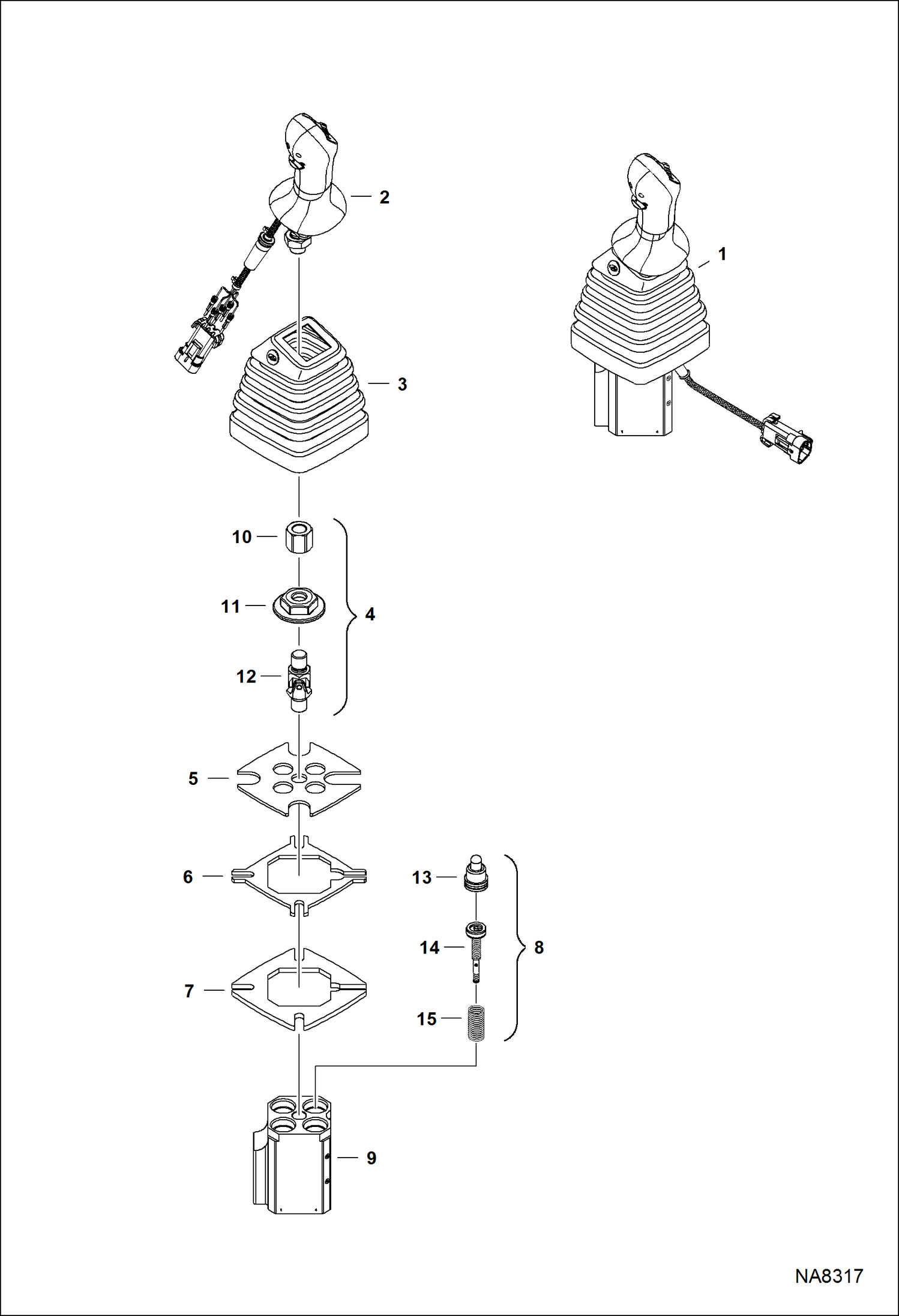 2
1
3
10
11
4
12
5
6
13
14
8
7
15
9
NA8317