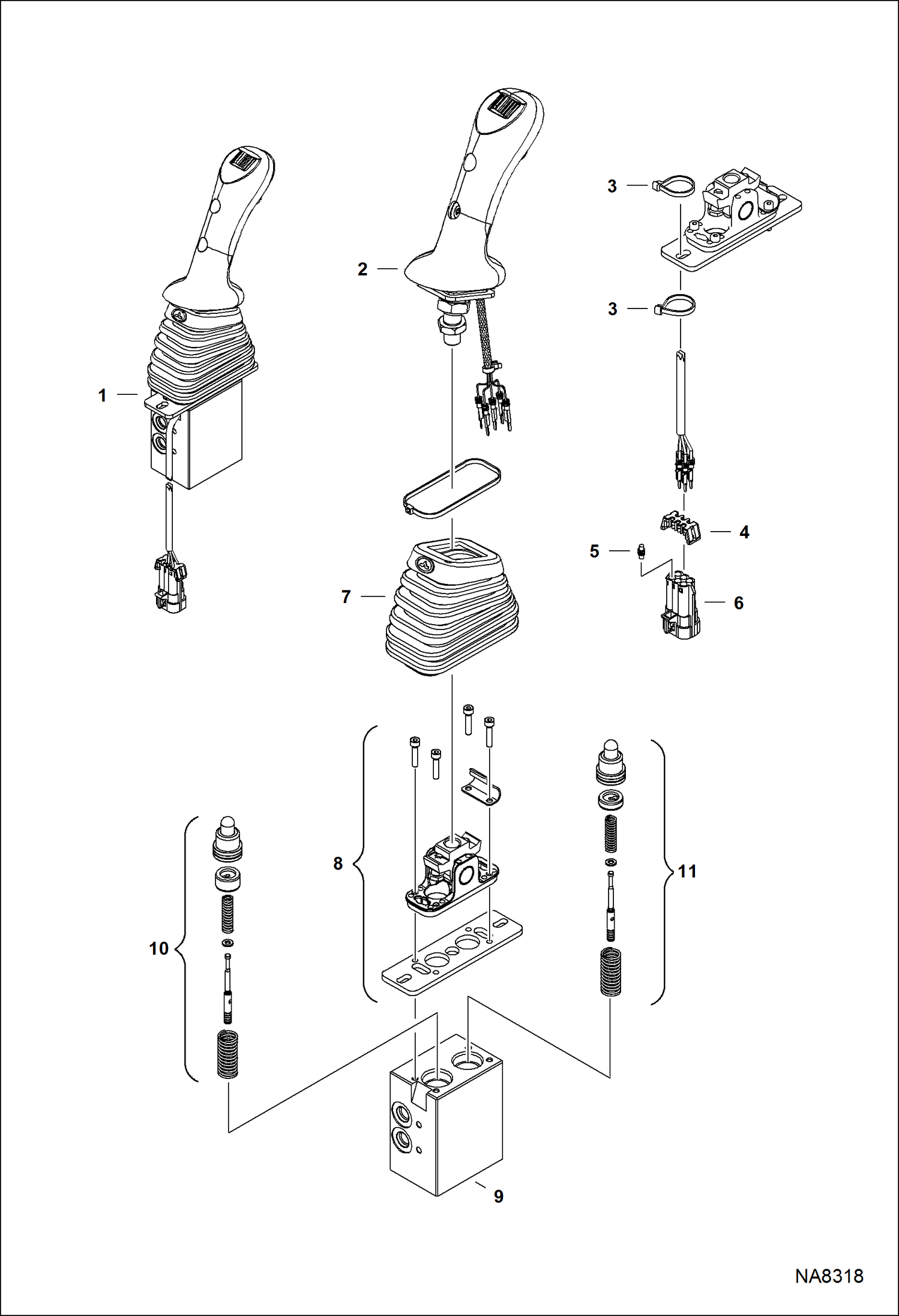 3

2

3

1

4

5

7

6

8

11

10

9

NA8318