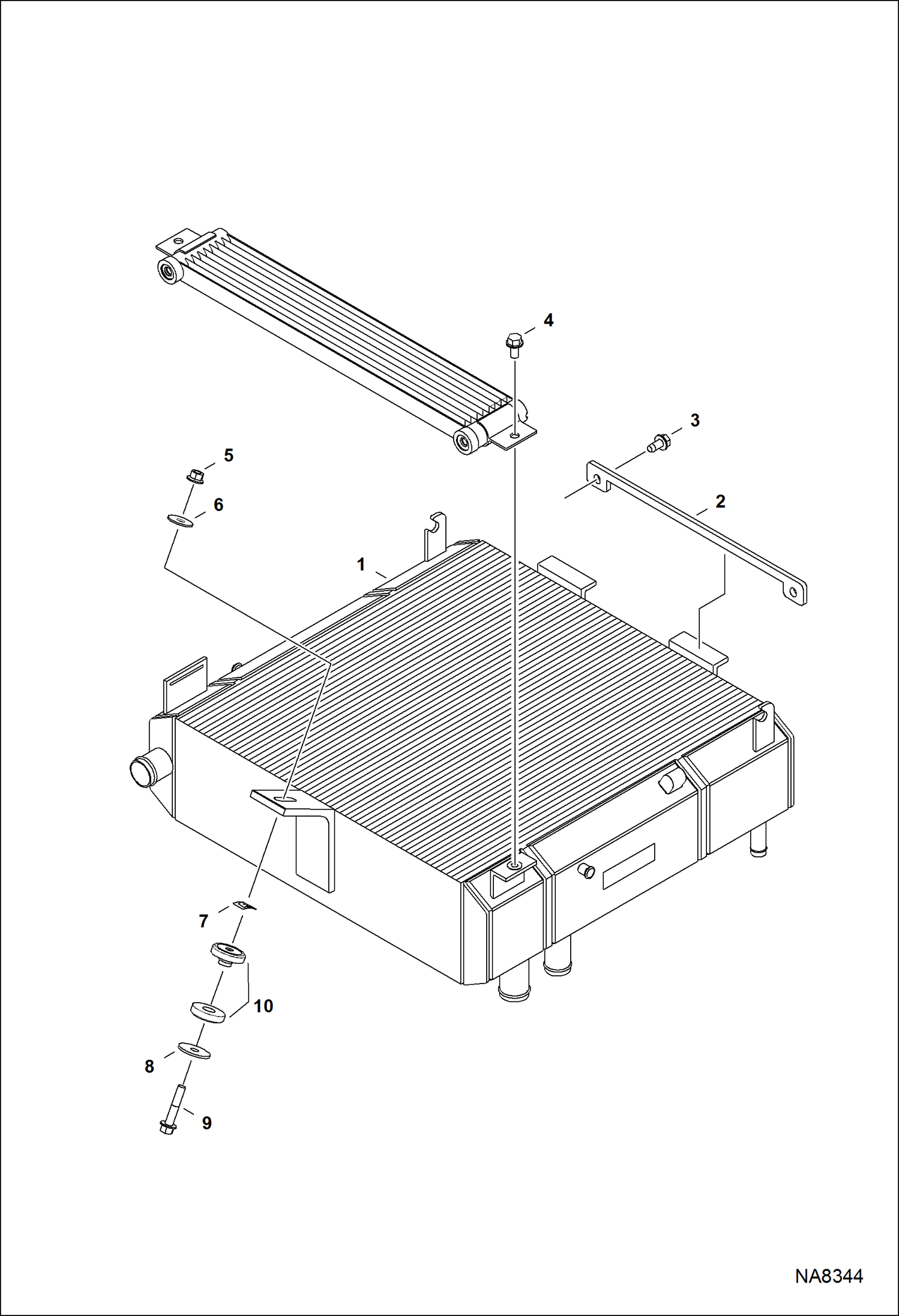 4

3

5

6

2

1

7

10

8

9

NA8344