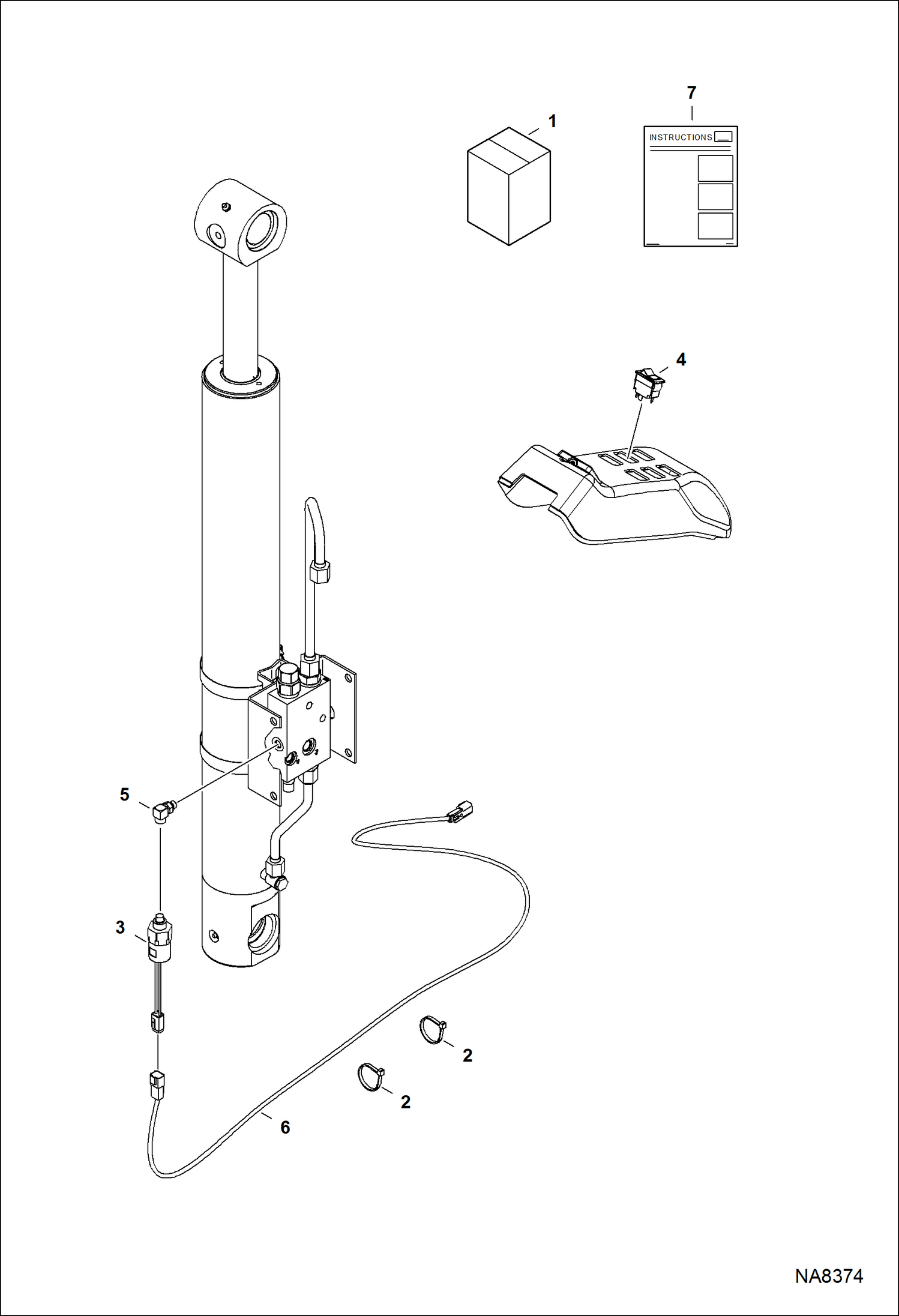 7

1

INSTRUCTIONS

4

5

3

2

2

6

NA8374