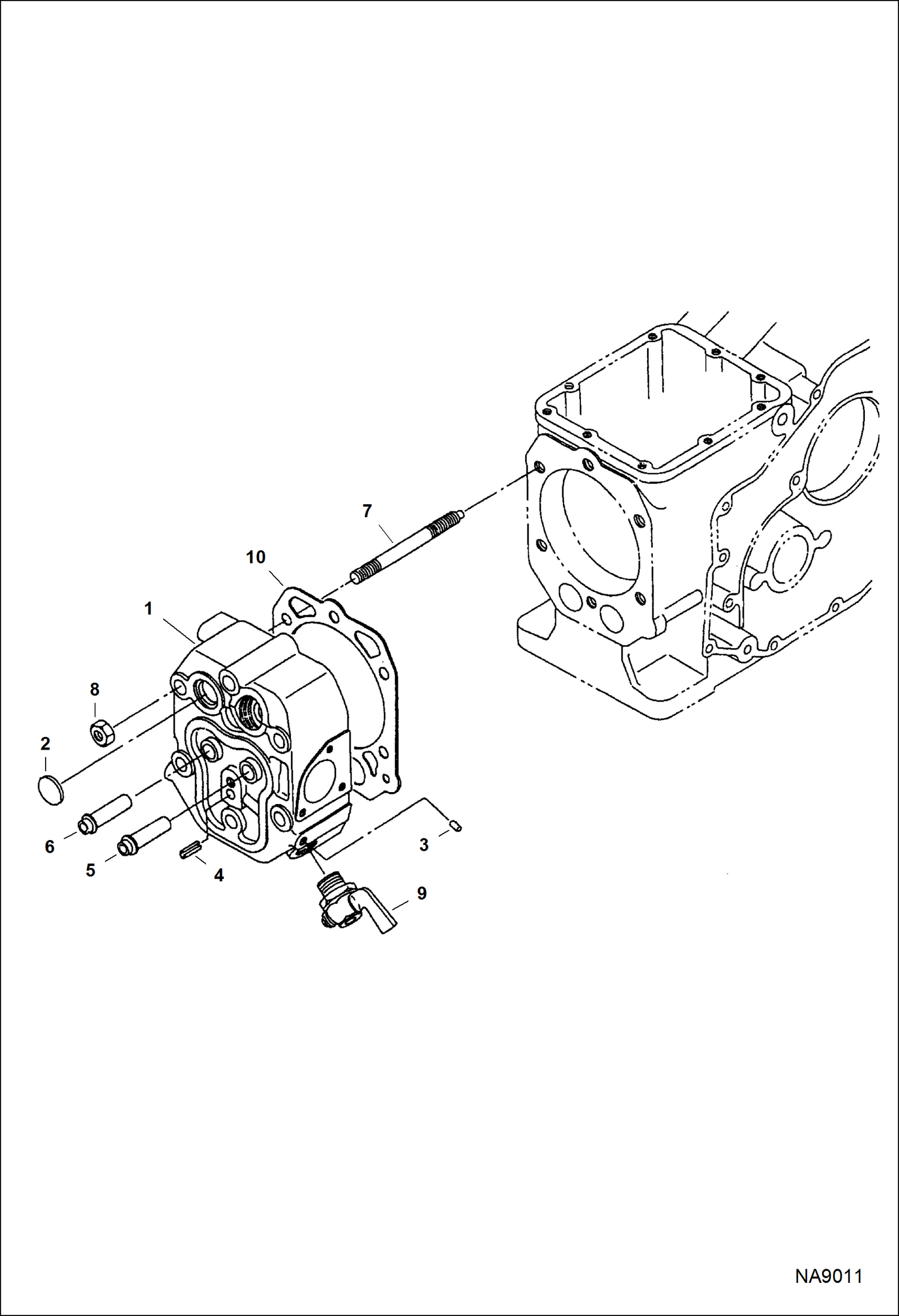 7

10

1

8

2

6

5

4

3

9

NA9011