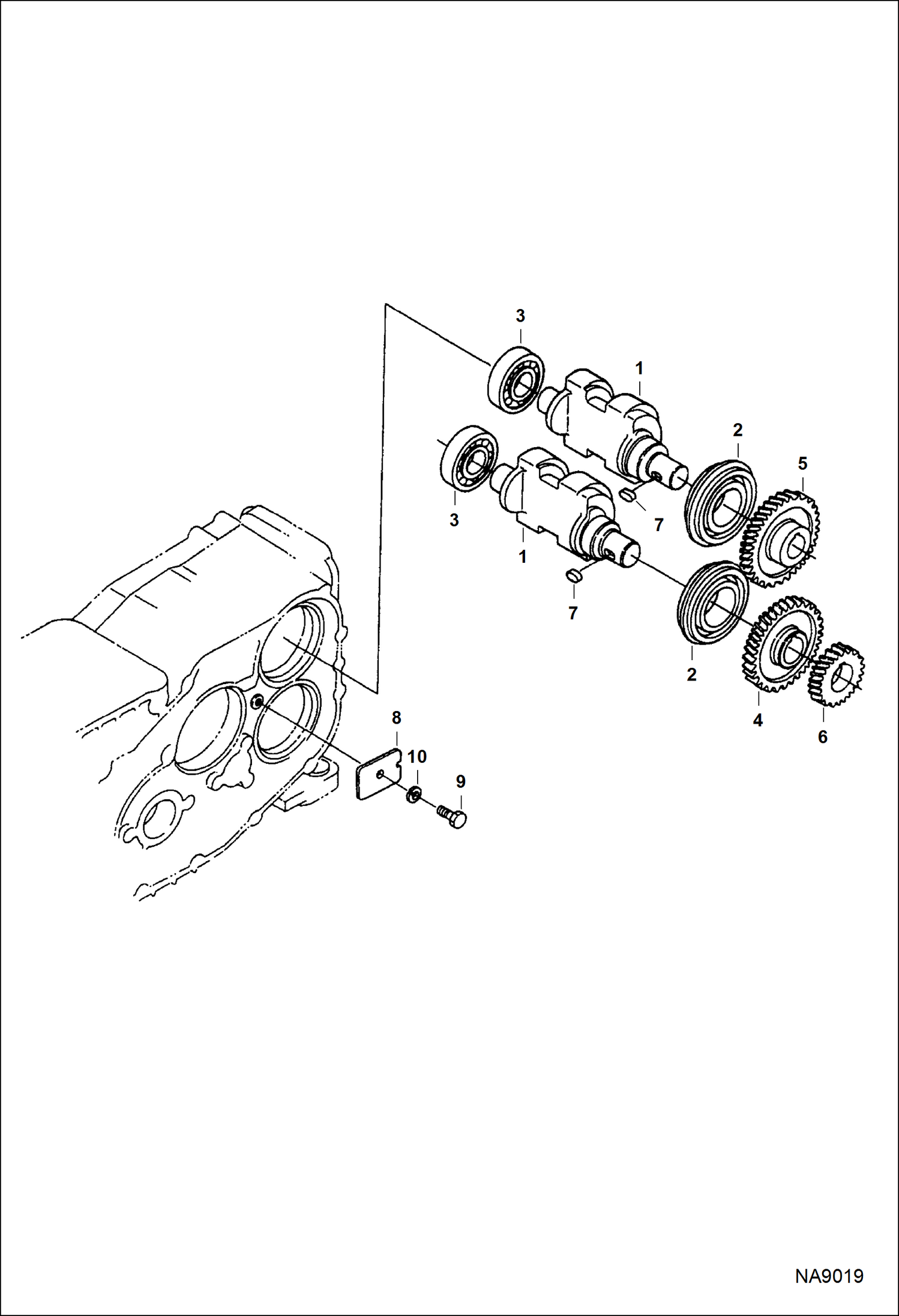 3
1
2
5
3
7
1
7
2
4
6
8
10
9
NA9019