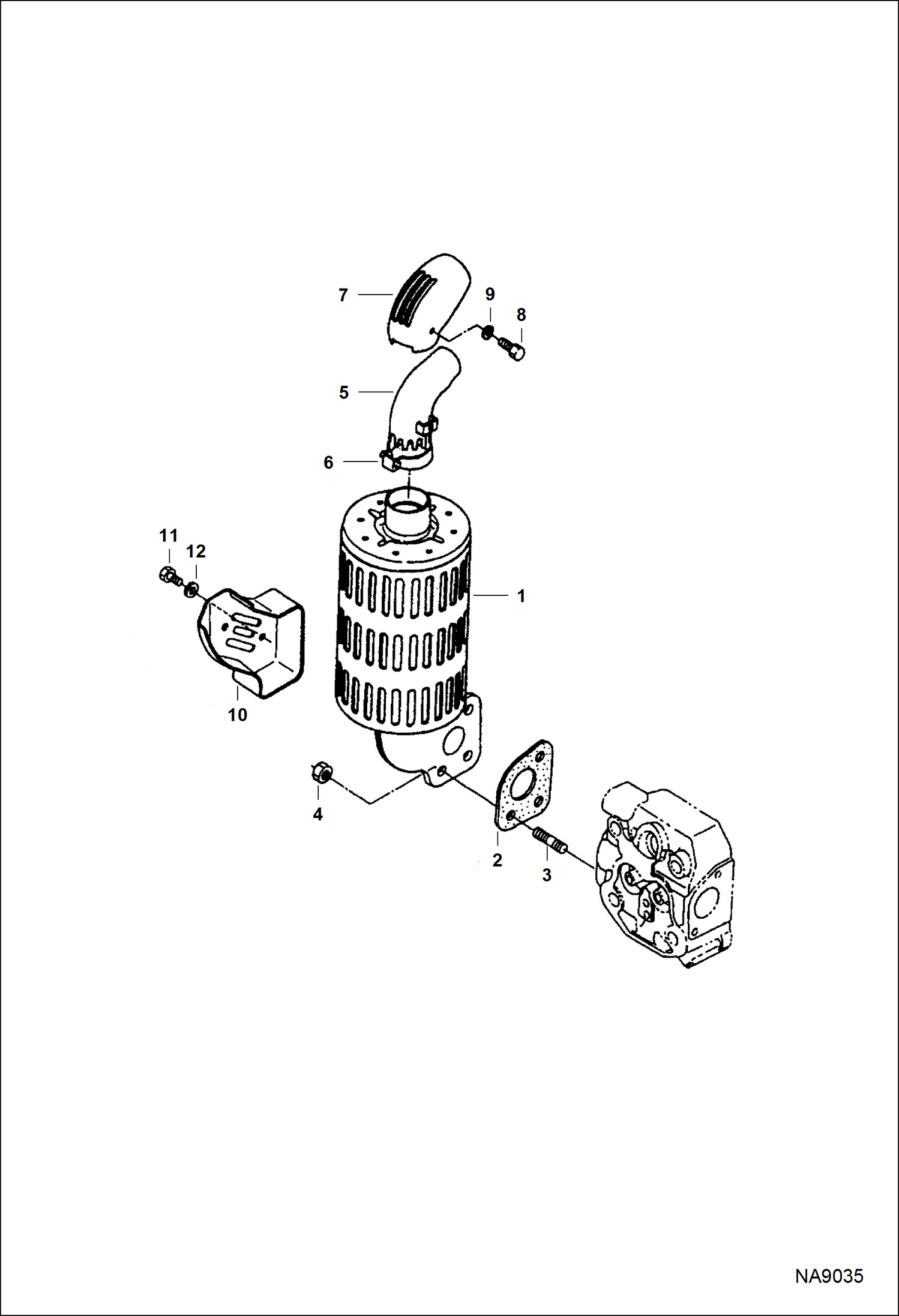 7
9
8
5
6
11
12
1
10
4
2
3
NA9035