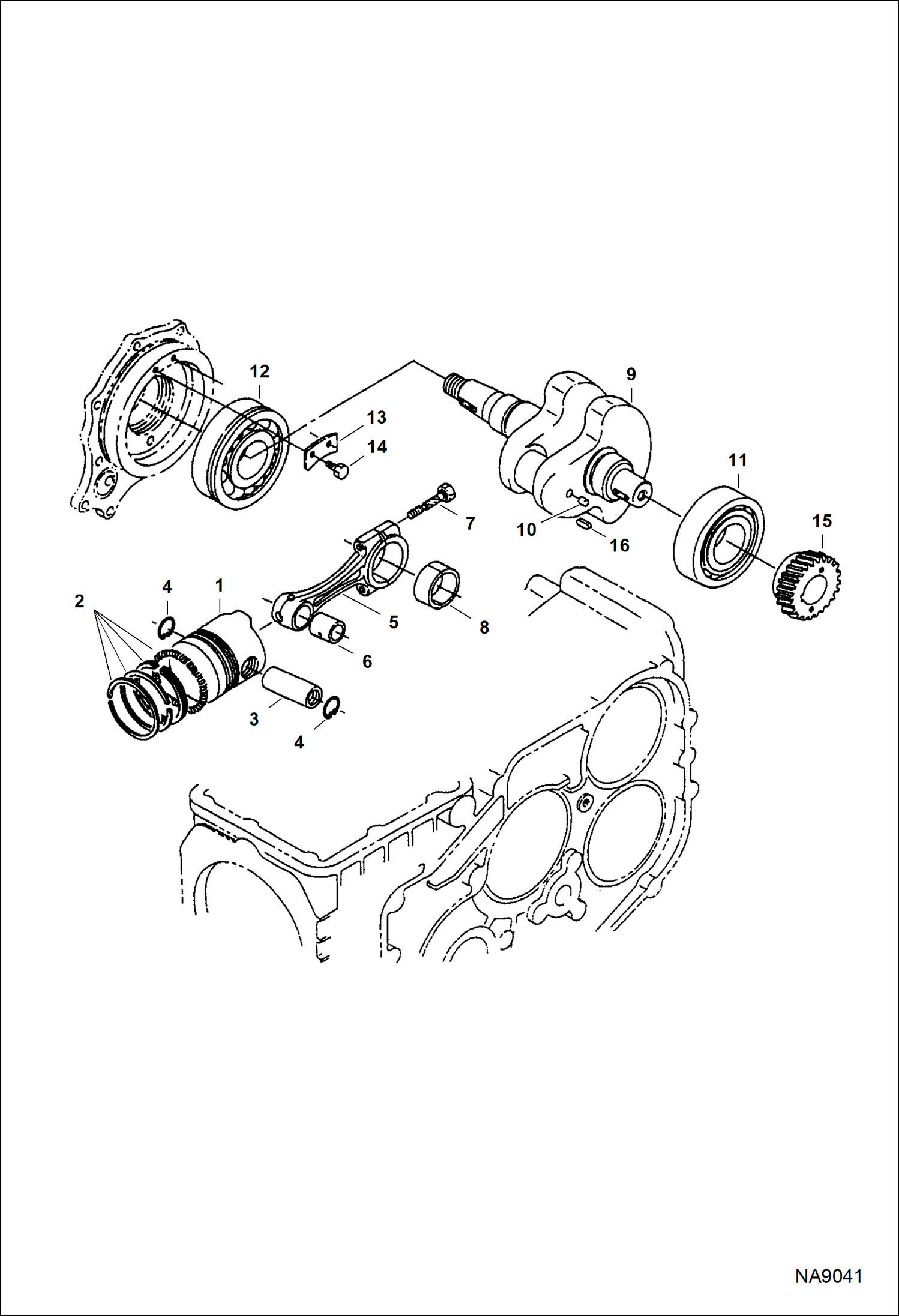 12
9
13
14
11
7
10
16
15
4
1
2
5
8
6
3
4
NA9041