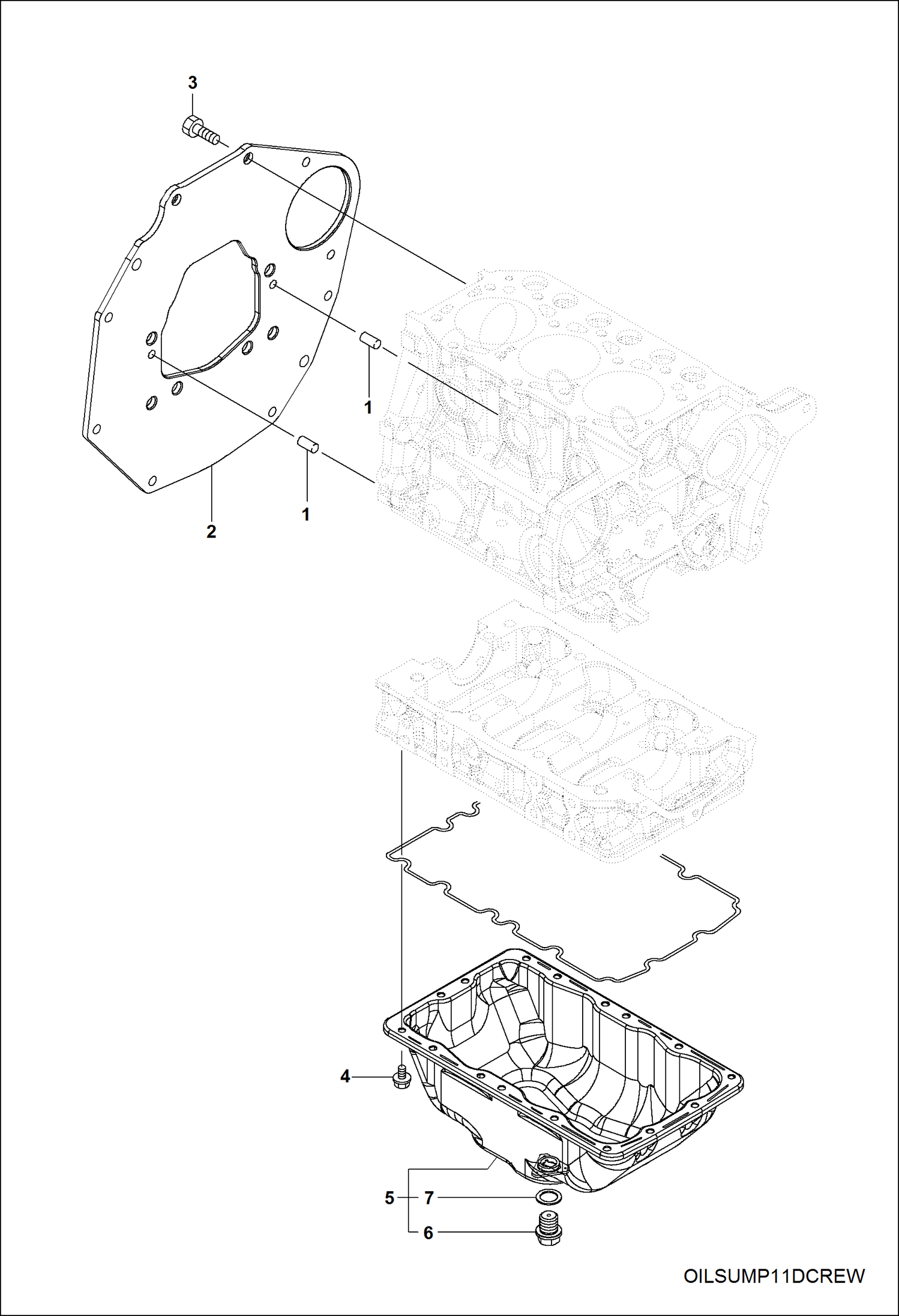 3

1

1

2

4

5

7

6

OILSUMP11DCREW