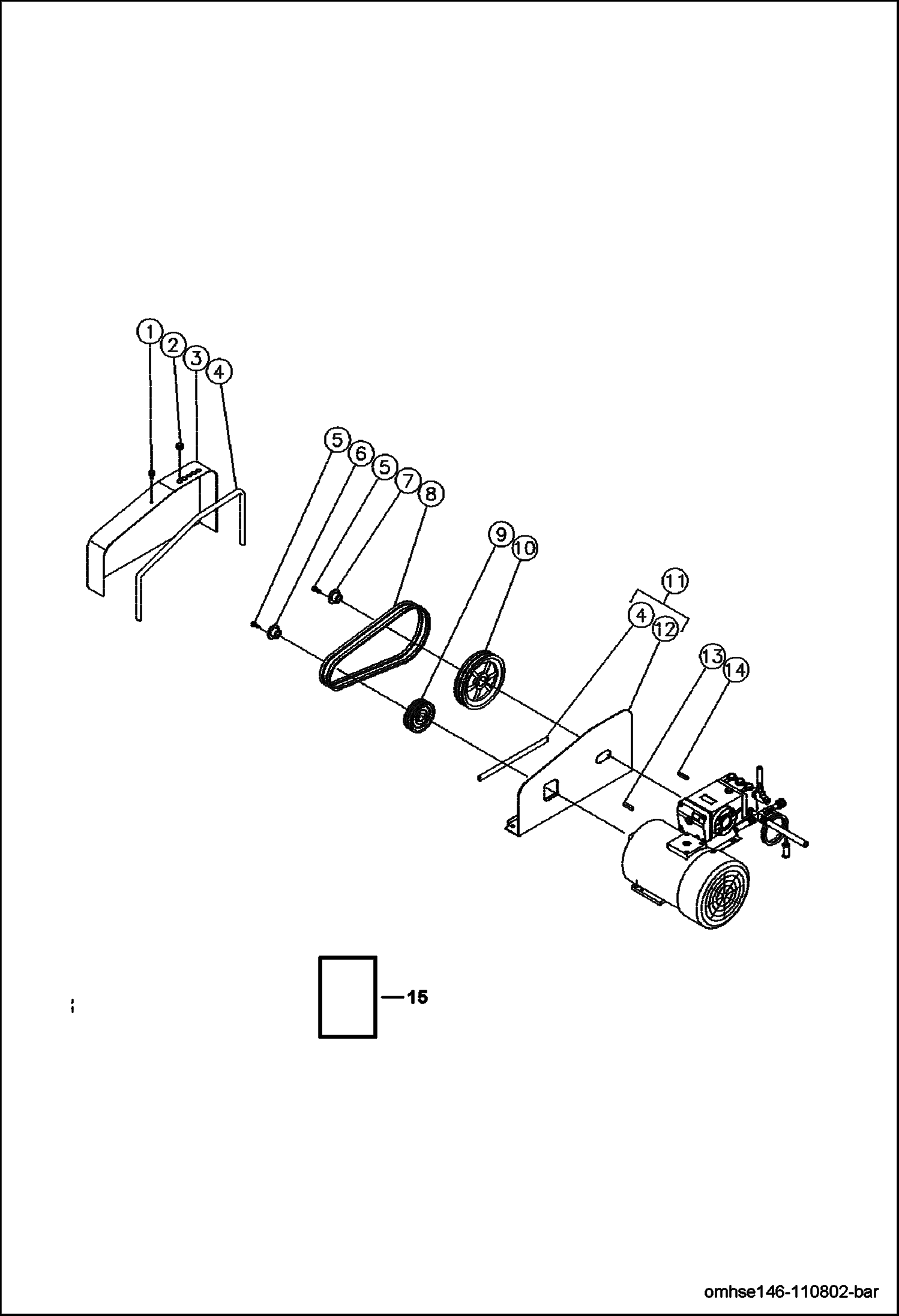 1
2
3
4
5
6
5
7
8
9
10
11
4
12
13
14
15

omhse146-110802-bar