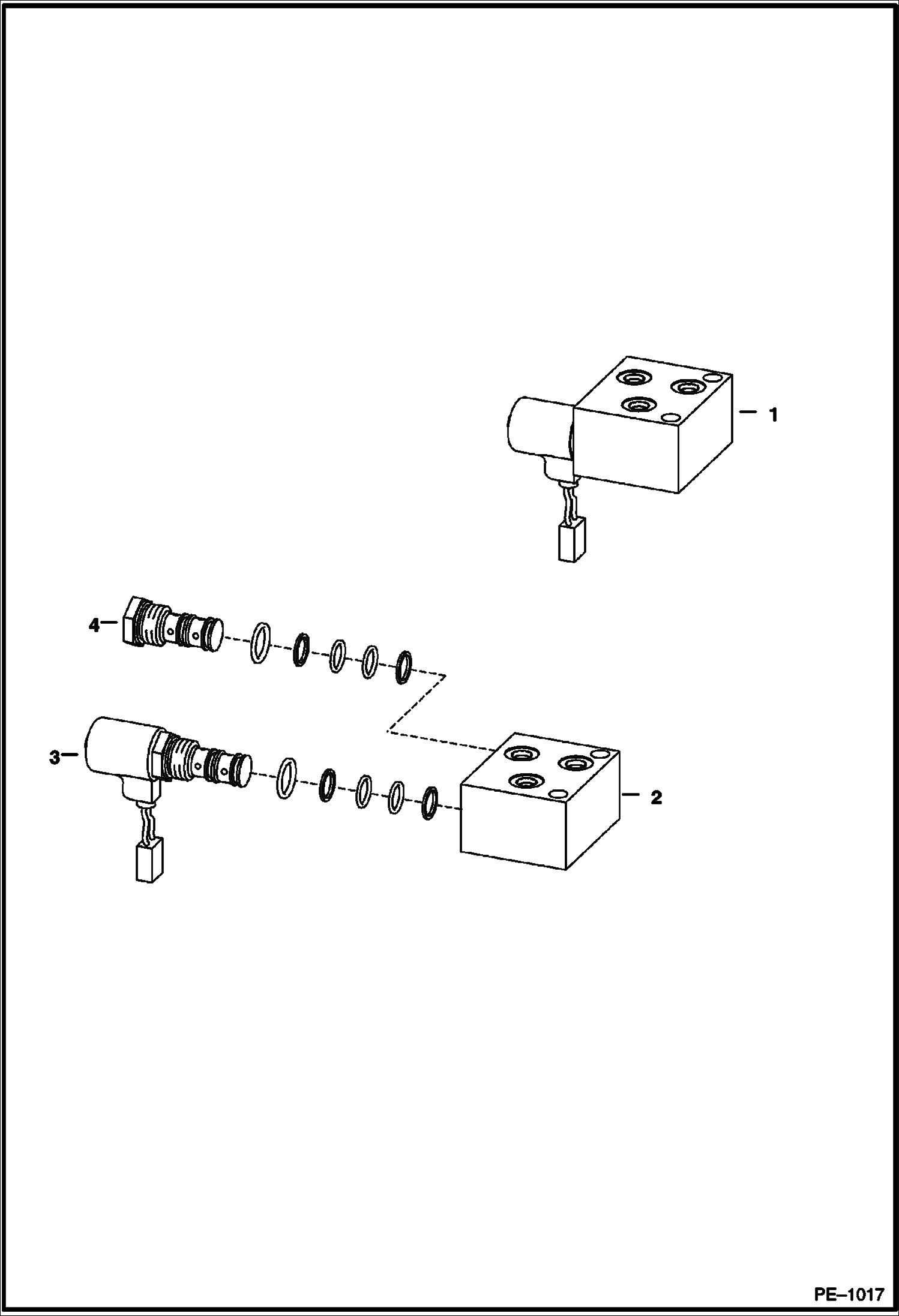 1

4

3

2

PE–1017