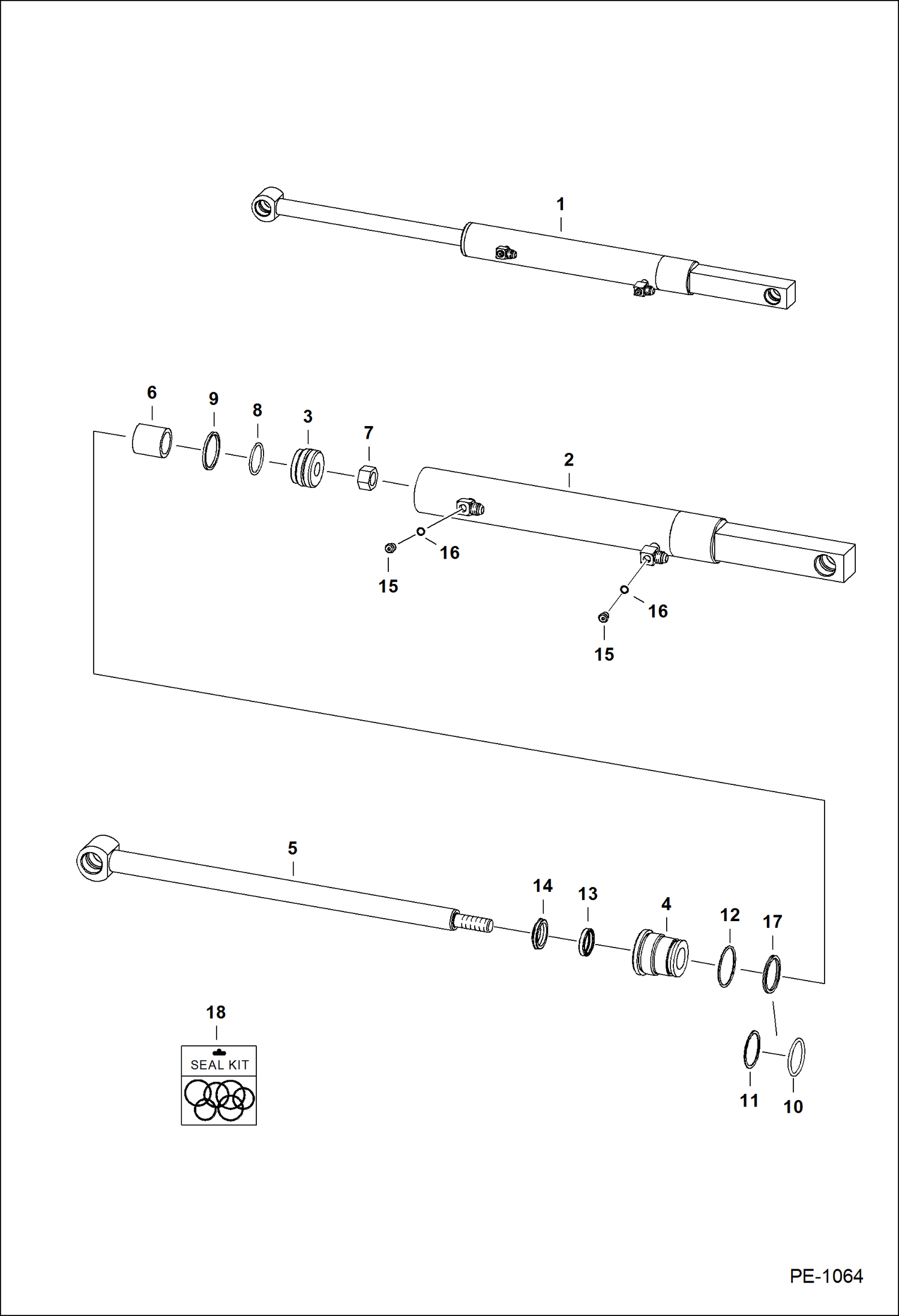 1

6
9
8
3
7
2
16
15
16
15

5
14
13
4
12
17

18
SEAL KIT

11
10

PE-1064